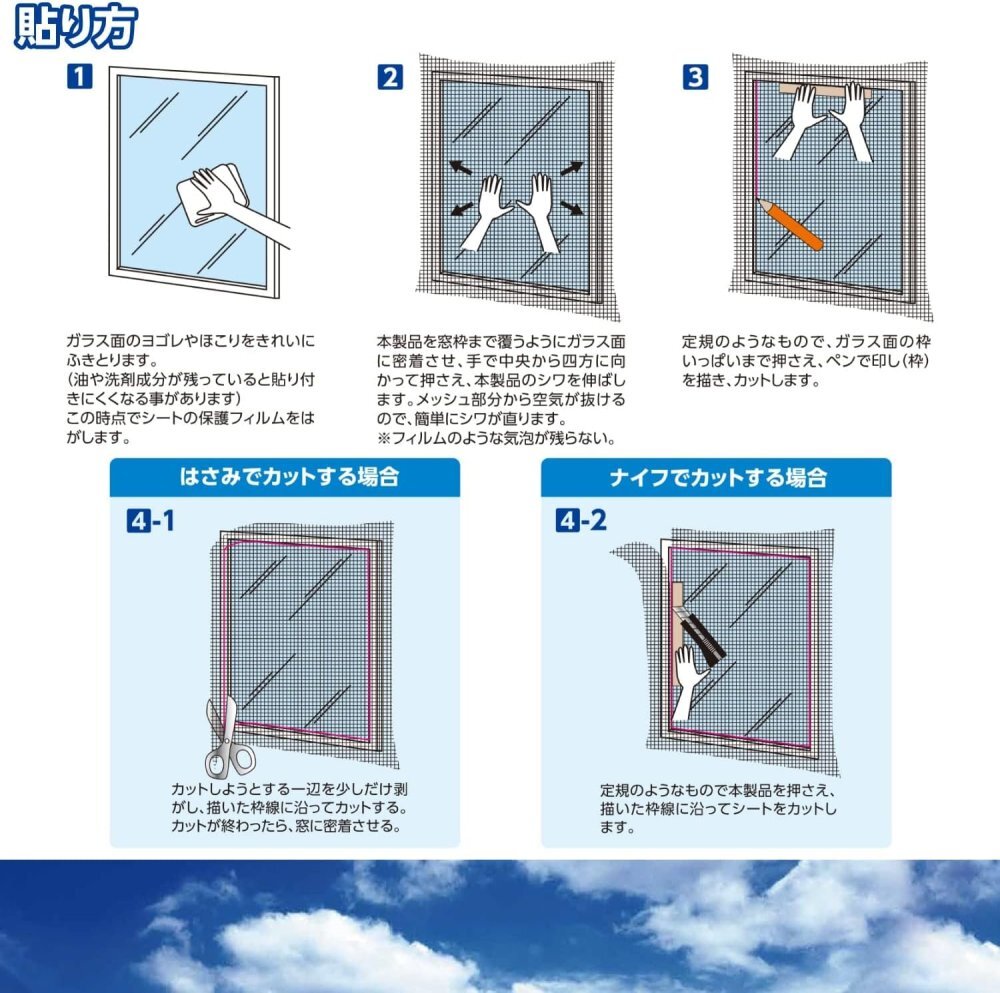 貼り方

1

ガラス面のヨゴレやほこりをきれいにふきとります。
（油や洗剤成分が残っていると貼り付きにくくなる事があります）
この時点でシートの保護フィルムをはがします。

2

本製品を窓枠まで覆うようにガラス面に密着させ、手で中央から四方に向かって押さえ、本製品のシワを伸ばします。メッシュ部分から空気が抜けるので、簡単にシワが直ります。
※フィルムのような気泡が残らない。

3

定規のようなもので、ガラス面の枠いっぱいまで押さえ、ペンで印し（枠）を描き、カットします。

はさみでカットする場合

4-1

カットしようとする一辺を少しだけ剥がし、描いた枠線に沿ってカットする。
カットが終わったら、窓に密着させる。

ナイフでカットする場合

4-2

定規のようなもので本製品を押さえ、描いた枠線に沿ってシートをカットします。