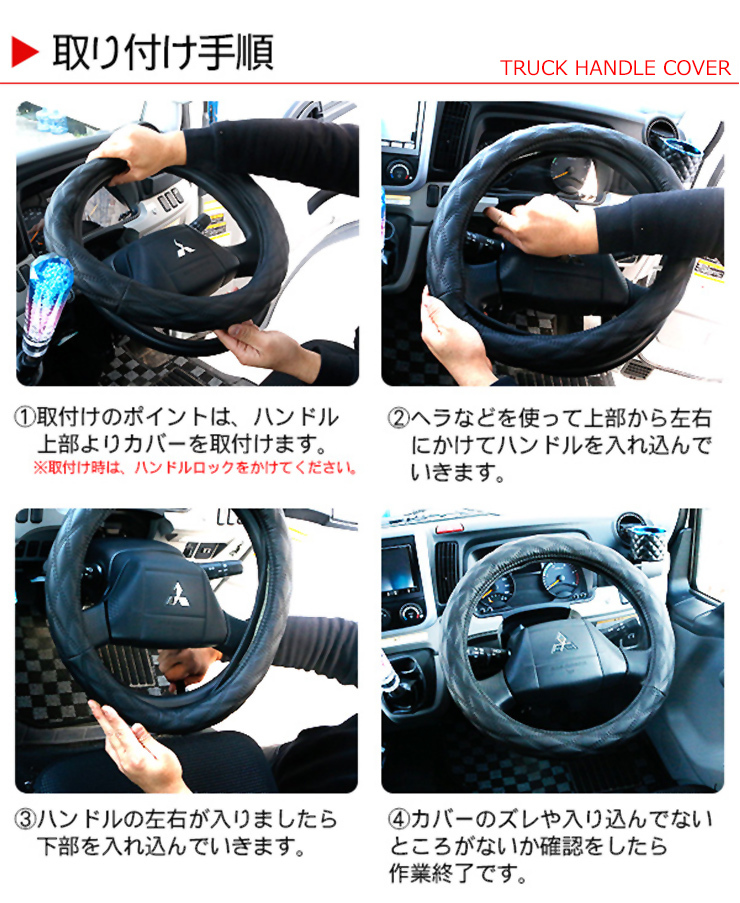 ▶ 取り付け手順

TRUCK HANDLE COVER

①取付けのポイントは、ハンドル上部よりカバーを取付けます。
※取付け時は、ハンドルロックをかけてください。

②ヘラなどを使って上部から左右にかけてハンドルを入れ込んでいきます。

③ハンドルの左右が入りましたら下部を入れ込んでいきます。

④カバーのズレや入り込んでないところがないか確認をしたら作業終了です。