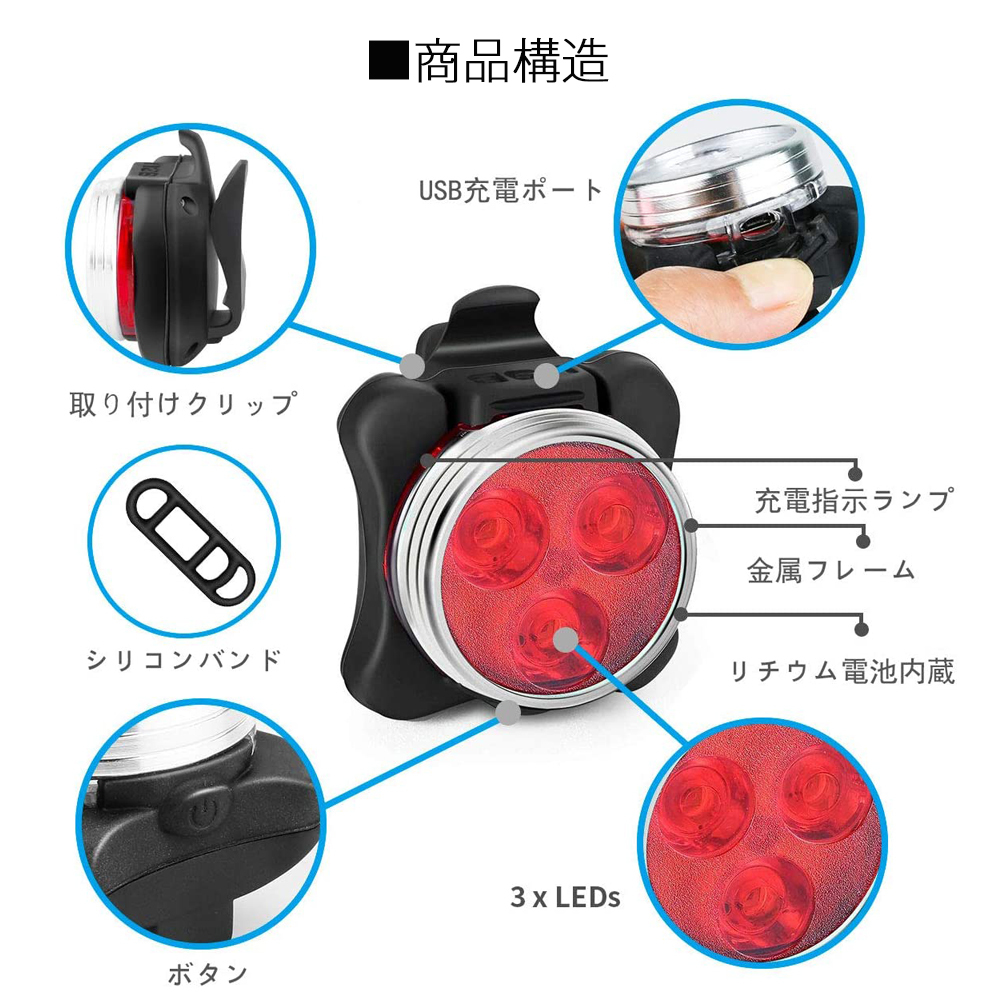 ■商品構造

USB充電ポート

取り付けクリップ

充電指示ランプ

金属フレーム

シリコンバンド

リチウム電池内蔵

3 x LEDs

ボタン