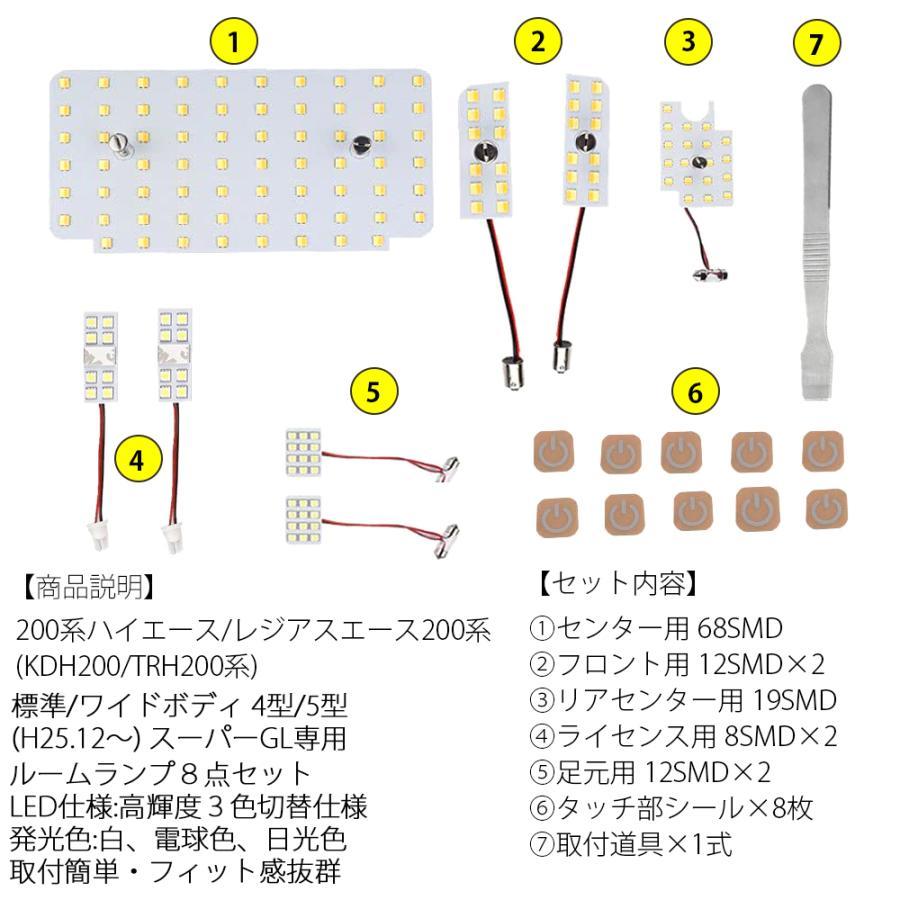 1

2

3

7

4

5

6

【商品説明】

200系ハイエース/レジアスエース200系 (KDH200/TRH200系)
標準/ワイドボディ 4型/5型 (H25.12～) スーパーGL専用
ルームランプ８点セット
LED仕様:高輝度３色切替仕様
発光色:白、電球色、日光色
取付簡単・フィット感抜群

【セット内容】

①センター用 68SMD
②フロント用 12SMD×2
③リアセンター用 19SMD
④ライセンス用 8SMD×2
⑤足元用 12SMD×2
⑥タッチ部シール×8枚
⑦取付道具×1式