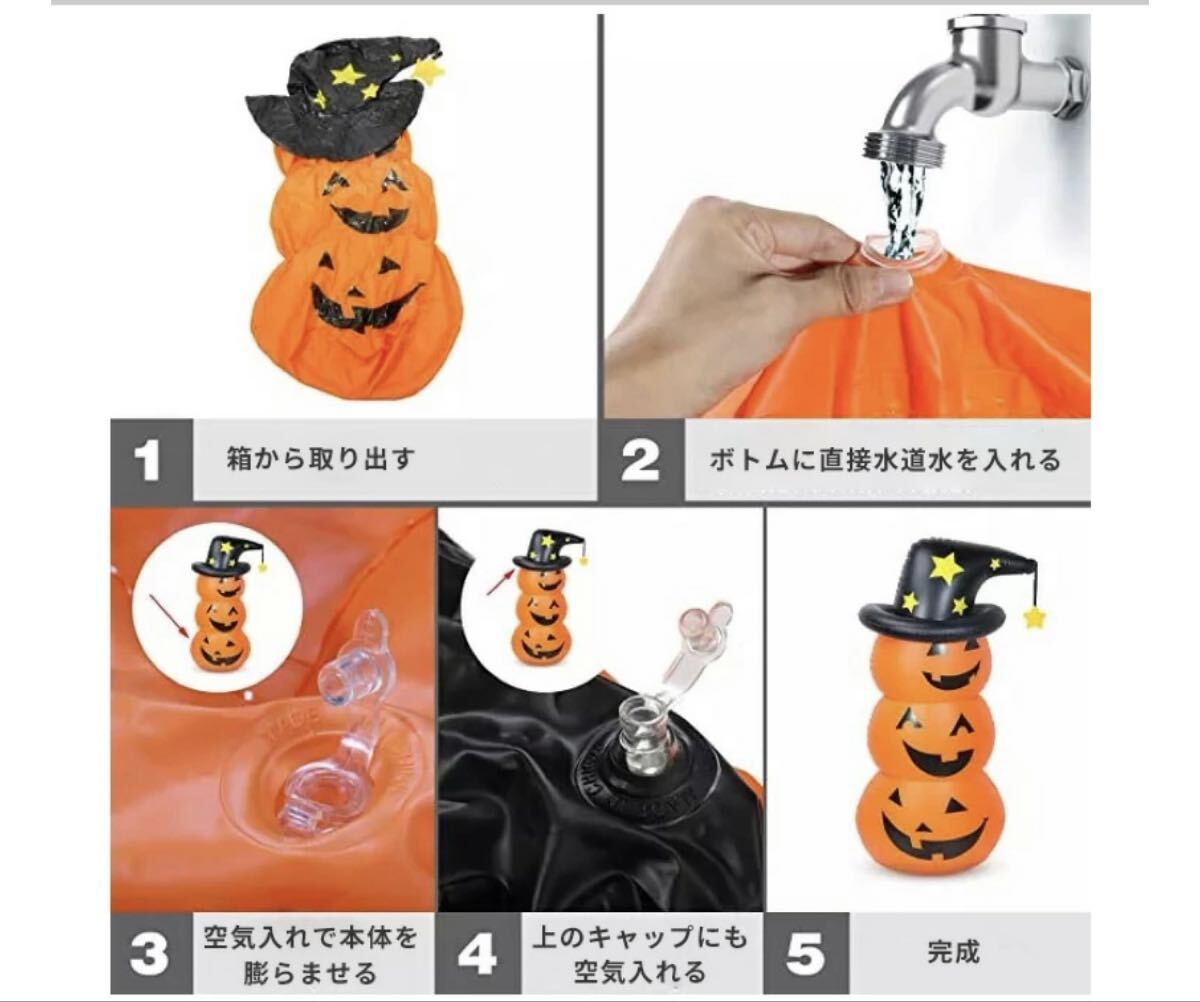 1 箱から取り出す

2 ボトムに直接水道水を入れる

3 空気入れで本体を膨らませる

4 上のキャップにも空気入れる

5 完成