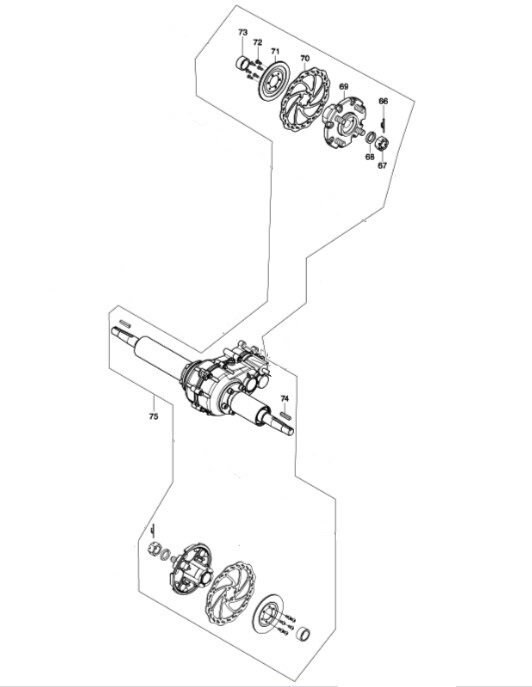 73
72
71
70
69
66
68
67
74
75