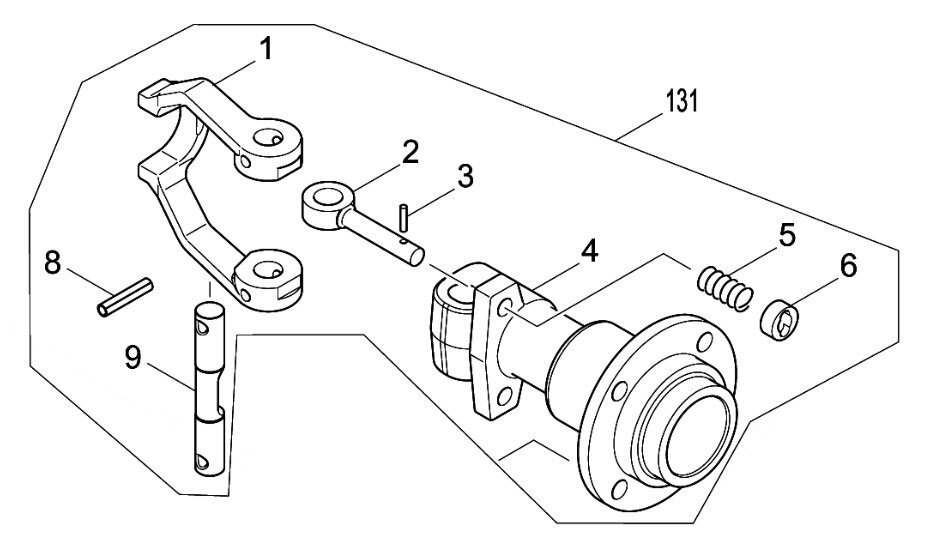 1
131
2
3
4
5
6
8
9