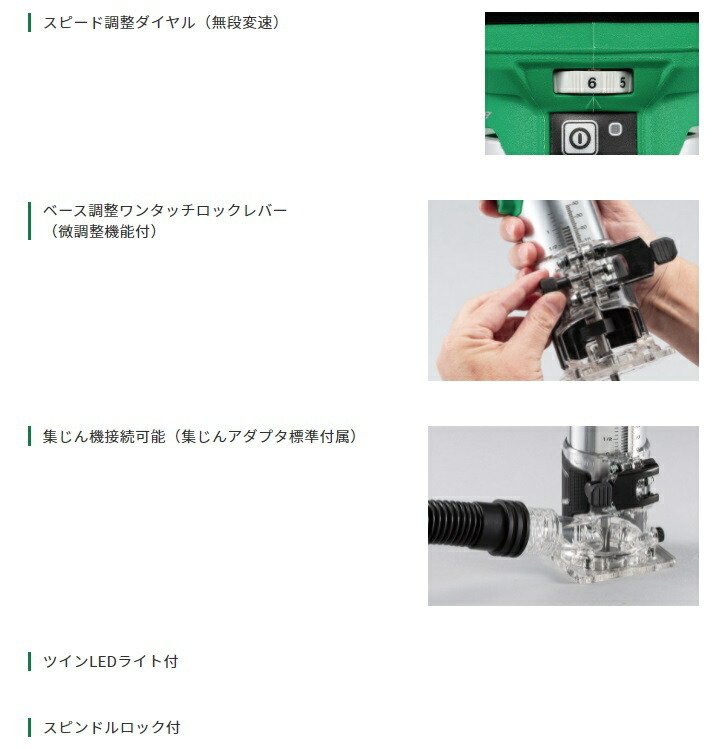 スピード調整ダイヤル（無段変速）

6 5

ベース調整ワンタッチロックレバー（微調整機能付）

集じん機接続可能（集じんアダプタ標準付属）

ツインLEDライト付

スピンドルロック付