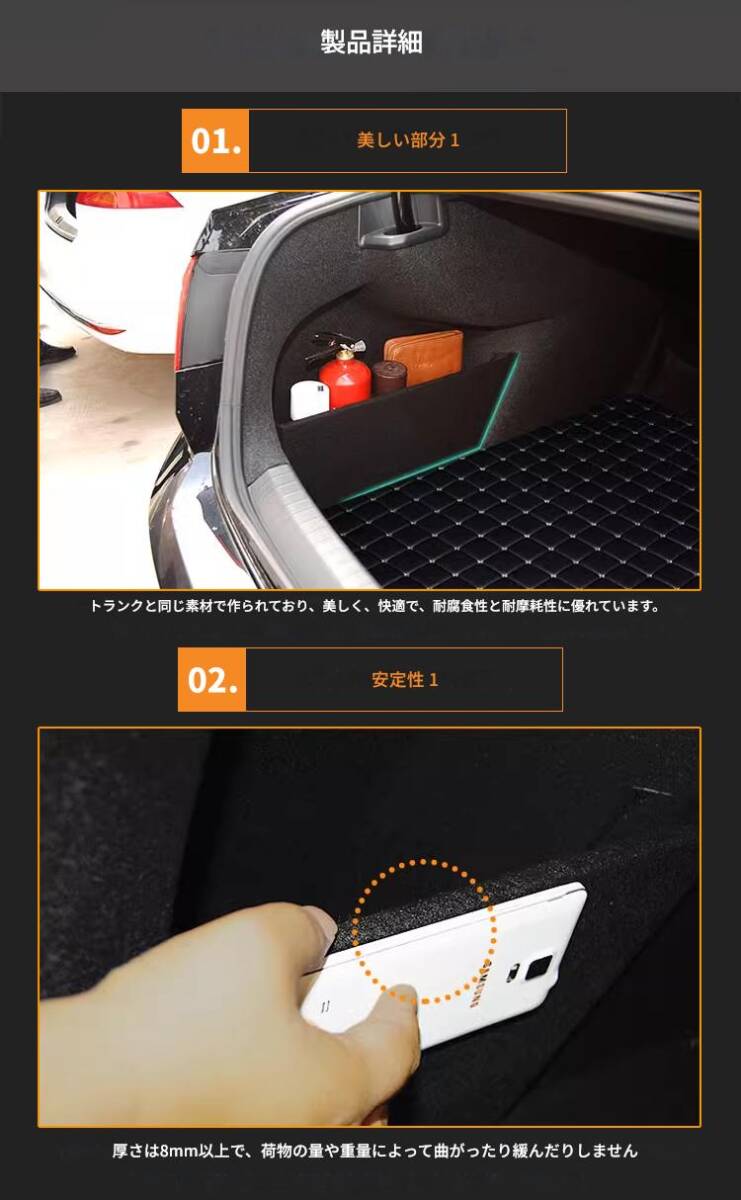 製品詳細

01.

美しい部分 1

トランクと同じ素材で作られており、美しく、快適で、耐腐食性と耐摩耗性に優れています。

02.

安定性 1

SAMSUNG

厚さは8mm以上で、荷物の量や重量によって曲がったり緩んだりしません