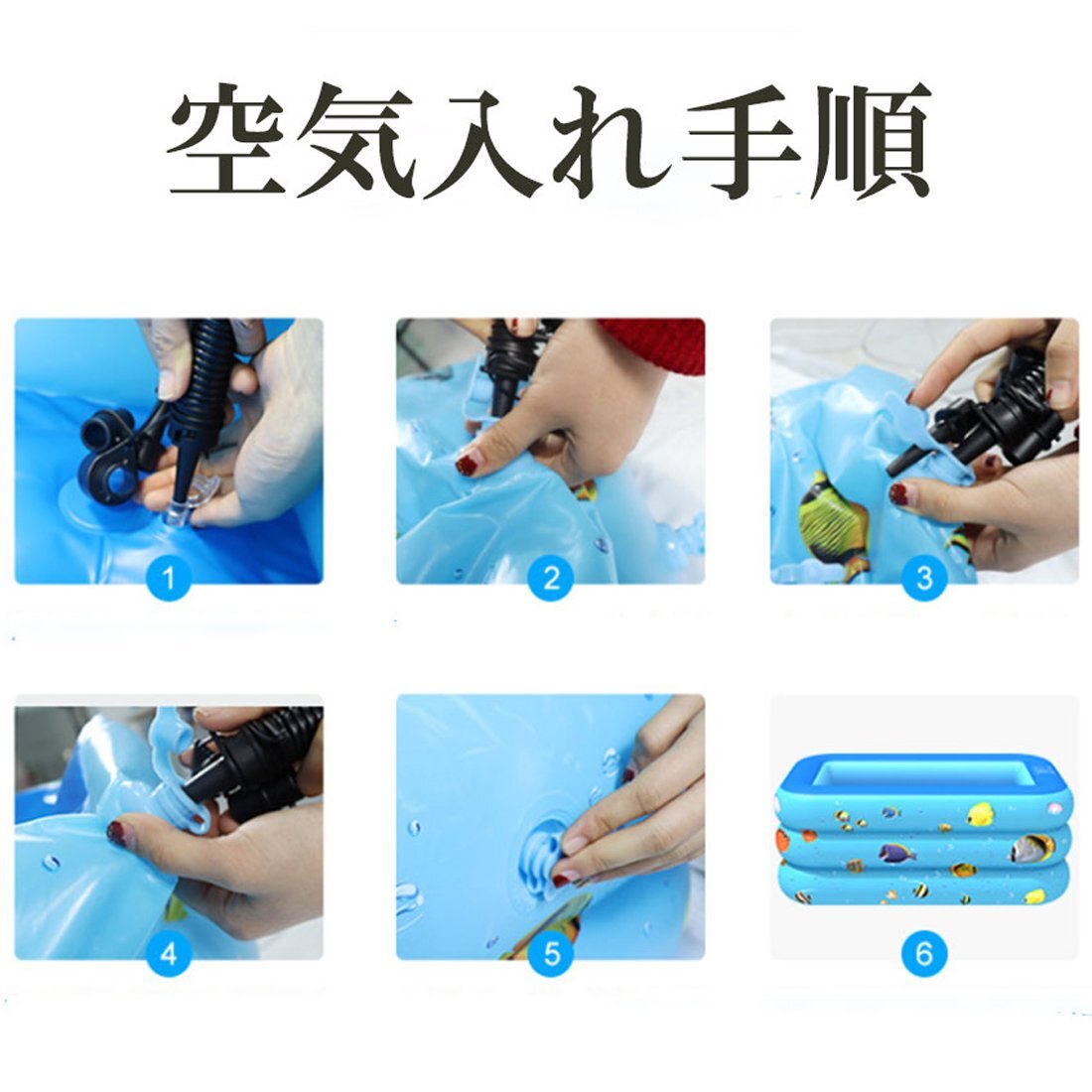 空気入れ手順

1

2

3

4

5

6