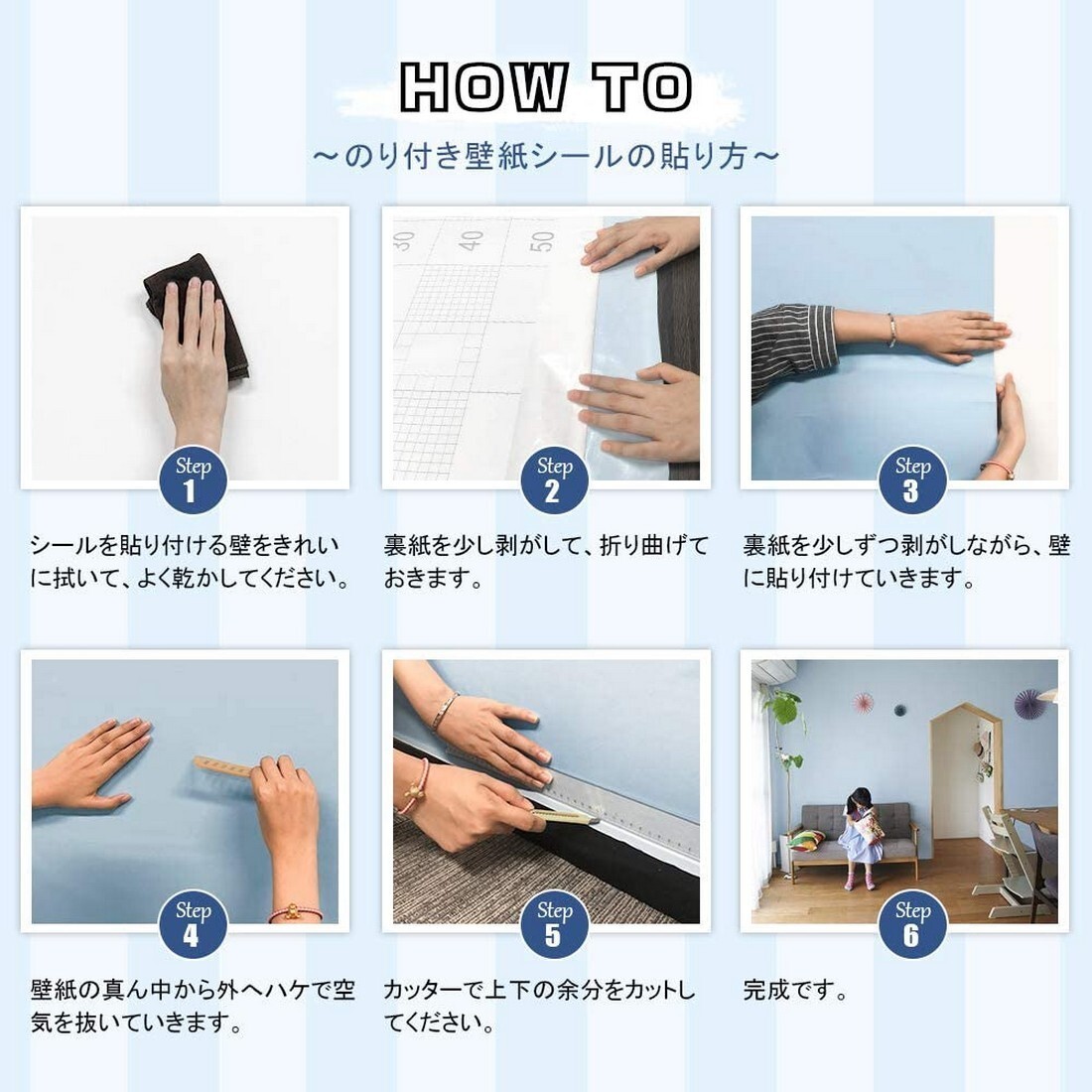 HOW TO

～のり付き壁紙シールの貼り方～

30 40 50

Step 1

シールを貼り付ける壁をきれいに拭いて、よく乾かしてください。

Step 2

裏紙を少し剥がして、折り曲げておきます。

Step 3

裏紙を少しずつ剥がしながら、壁に貼り付けていきます。

Step 4

壁紙の真ん中から外へハケで空気を抜いていきます。

Step 5

カッターで上下の余分をカットしてください。

Step 6

完成です。