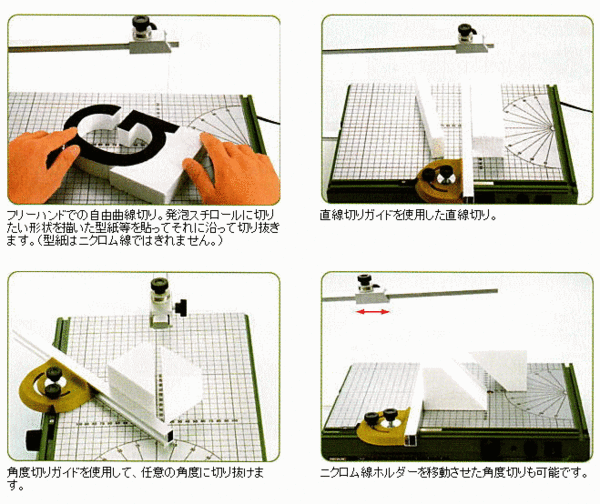 フリーハンドでの自由曲線切り。発泡スチロールに切りたい形状を描いた型紙等を貼ってそれに沿って切り抜きます。（型紙はニクロム線ではきれません。）

直線切りガイドを使用した直線切り。

角度切りガイドを使用して、任意の角度に切り抜けます。

ニクロム線ホルダーを移動させた角度切りも可能です。