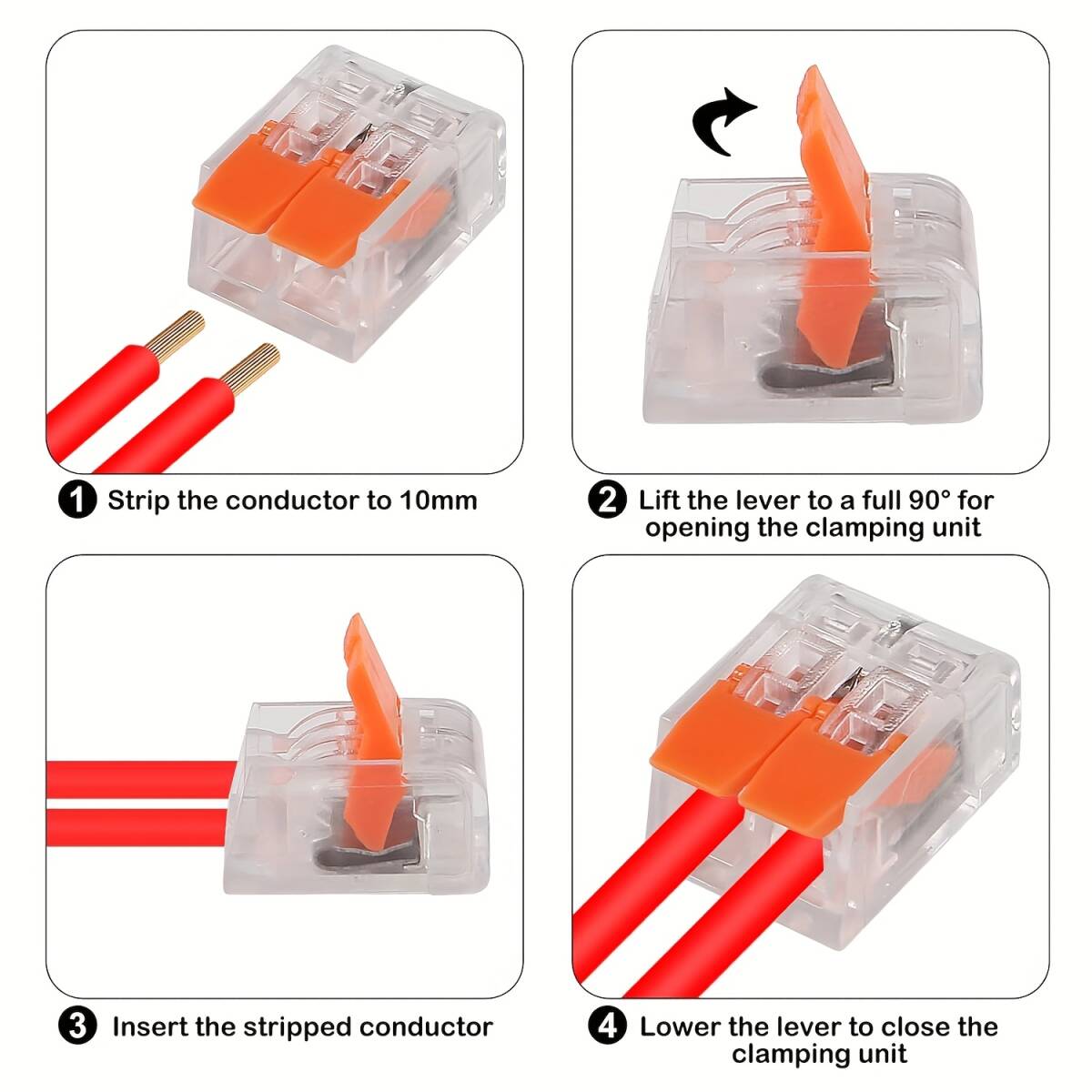 1 Strip the conductor to 10mm

2 Lift the lever to a full 90° for opening the clamping unit

3 Insert the stripped conductor

4 Lower the lever to close the clamping unit