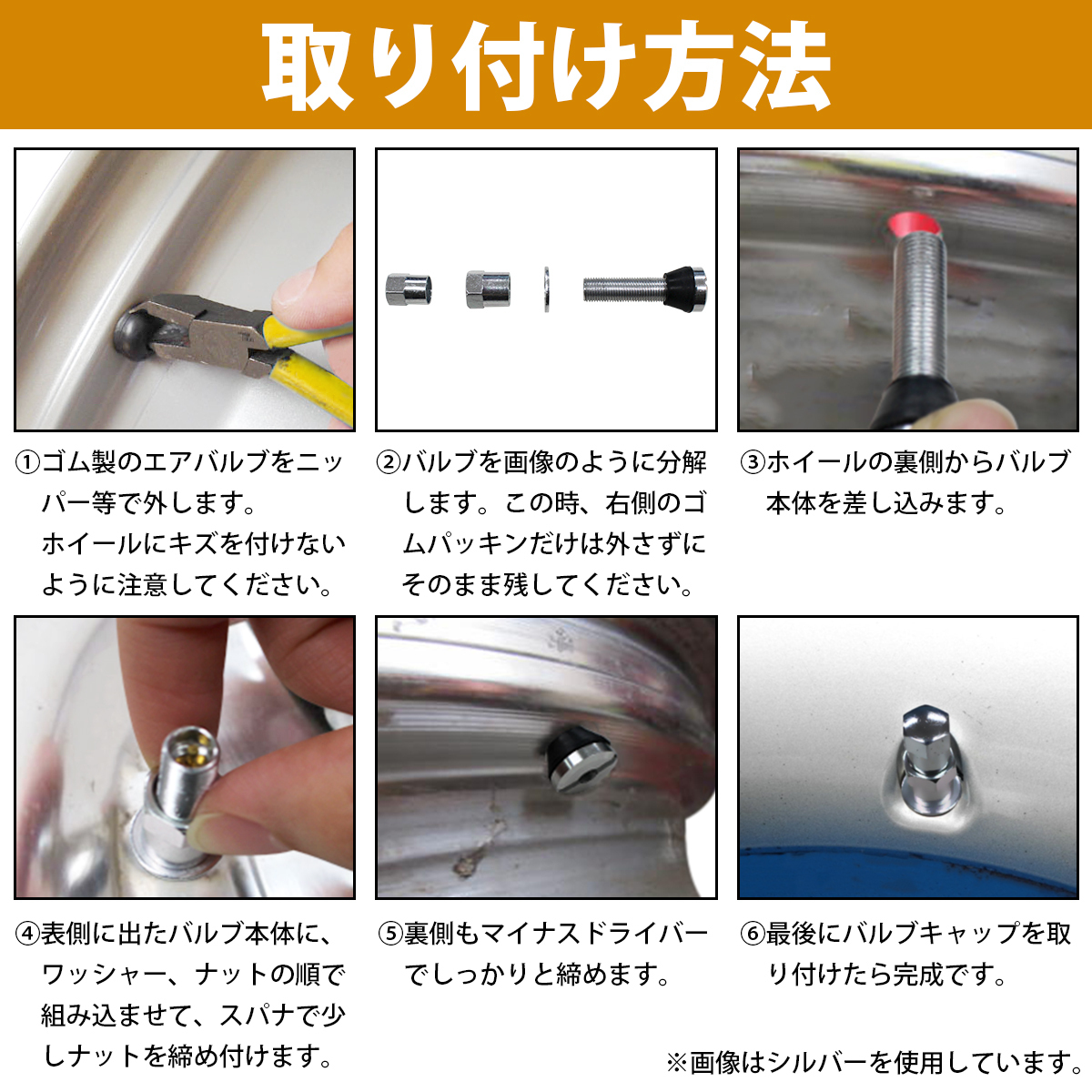 取り付け方法

①ゴム製のエアバルブをニッパー等で外します。
ホイールにキズを付けないように注意してください。

②バルブを画像のように分解します。この時、右側のゴムパッキンだけは外さずにそのまま残してください。

③ホイールの裏側からバルブ本体を差し込みます。

④表側に出たバルブ本体に、ワッシャー、ナットの順で組み込ませて、スパナで少しナットを締め付けます。

⑤裏側もマイナスドライバーでしっかりと締めます。

⑥最後にバルブキャップを取り付けたら完成です。

※画像はシルバーを使用しています。