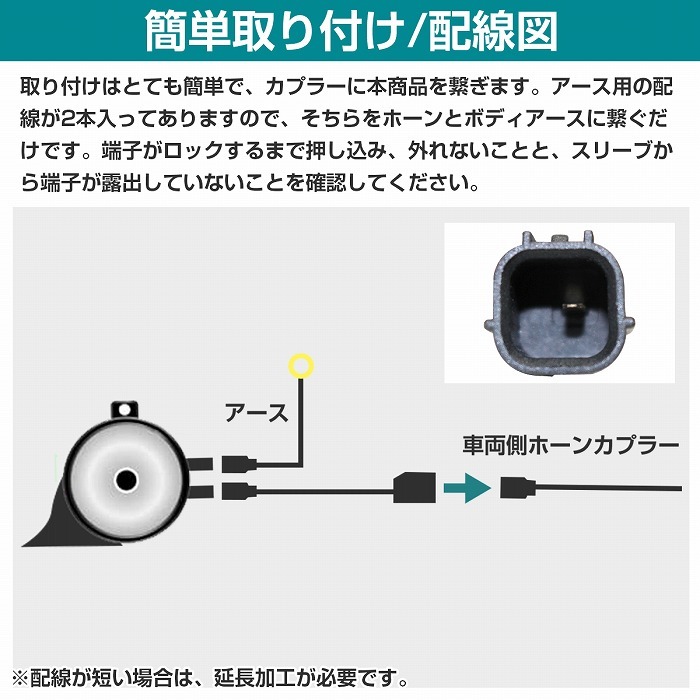 簡単取り付け/配線図

取り付けはとても簡単で、カプラーに本商品を繋ぎます。アース用の配線が2本入ってありますので、そちらをホーンとボディアースに繋ぐだけです。端子がロックするまで押し込み、外れないことと、スリーブから端子が露出していないことを確認してください。

アース

車両側ホーンカプラー

※配線が短い場合は、延長加工が必要です。