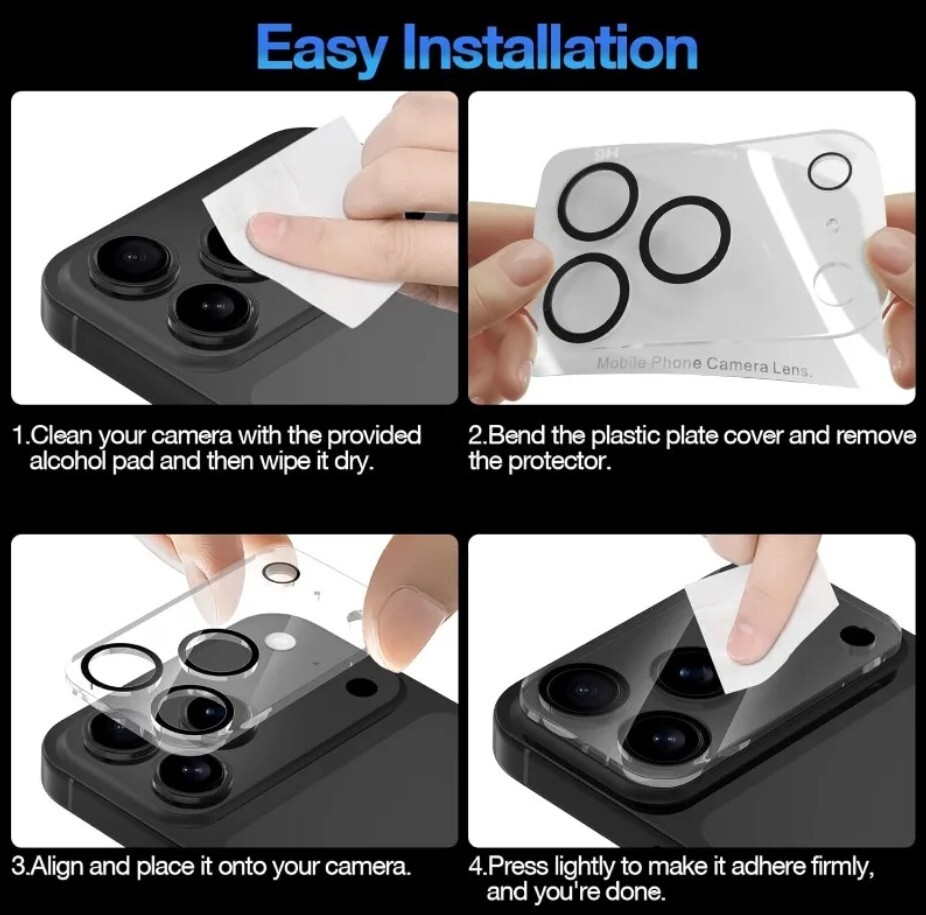 Easy Installation

9H

Mobile Phone Camera Lens.

1.Clean your camera with the provided alcohol pad and then wipe it dry.

2.Bend the plastic plate cover and remove the protector.

3.Align and place it onto your camera.

4.Press lightly to make it adhere firmly, and you're done.