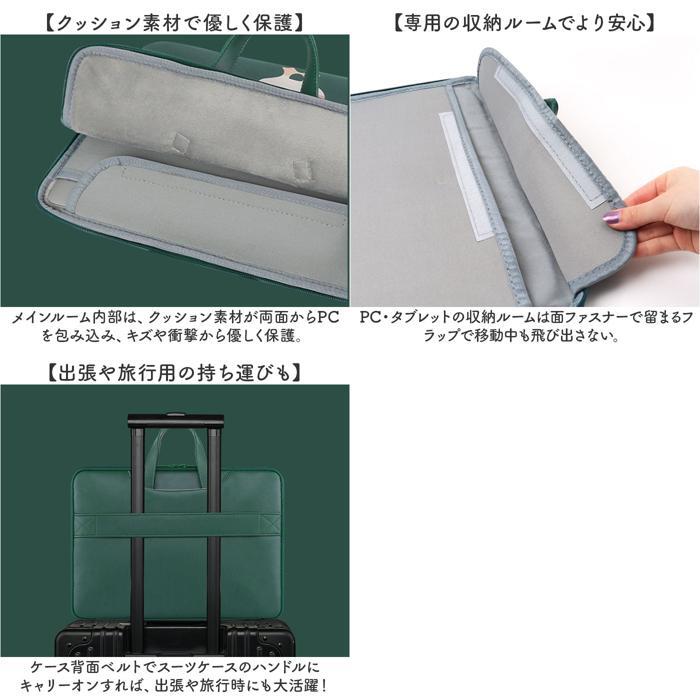 【クッション素材で優しく保護】

メインルーム内部は、クッション素材が両面からPCを包み込み、キズや衝撃から優しく保護。

【専用の収納ルームでより安心】

PC・タブレットの収納ルームは面ファスナーで留まるフラップで移動中も飛び出さない。

【出張や旅行用の持ち運びも】

ケース背面ベルトでスーツケースのハンドルにキャリーオンすれば、出張や旅行時にも大活躍！