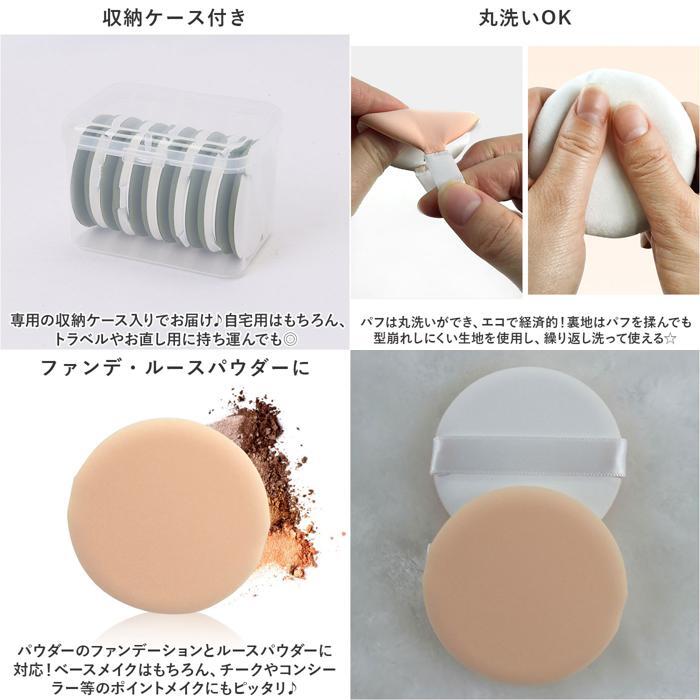 収納ケース付き

専用の収納ケース入りでお届け♪自宅用はもちろん、トラベルやお直し用に持ち運んでも◎

丸洗いOK

パフは丸洗いができ、エコで経済的！裏地はパフを揉んでも型崩れしにくい生地を使用し、繰り返し洗って使える☆

ファンデ・ルースパウダーに

パウダーのファンデーションとルースパウダーに対応！ベースメイクはもちろん、チークやコンシーラー等のポイントメイクにもピッタリ♪