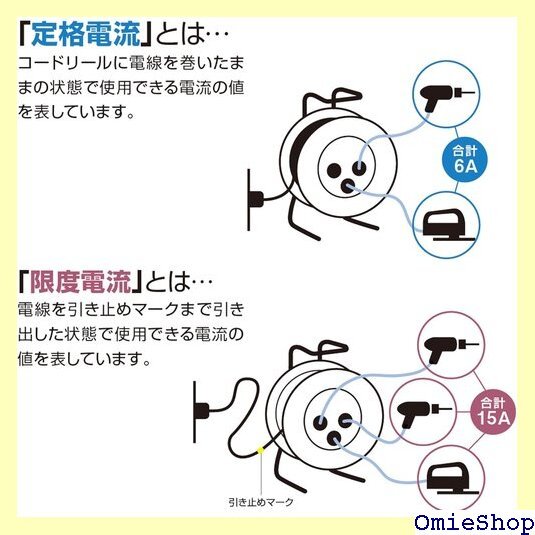 「定格電流」とは…
コードリールに電線を巻いたままの状態で使用できる電流の値を表しています。

合計
6A

「限度電流」とは…
電線を引き止めマークまで引き出した状態で使用できる電流の値を表しています。

合計
15A

引き止めマーク

OmieShop