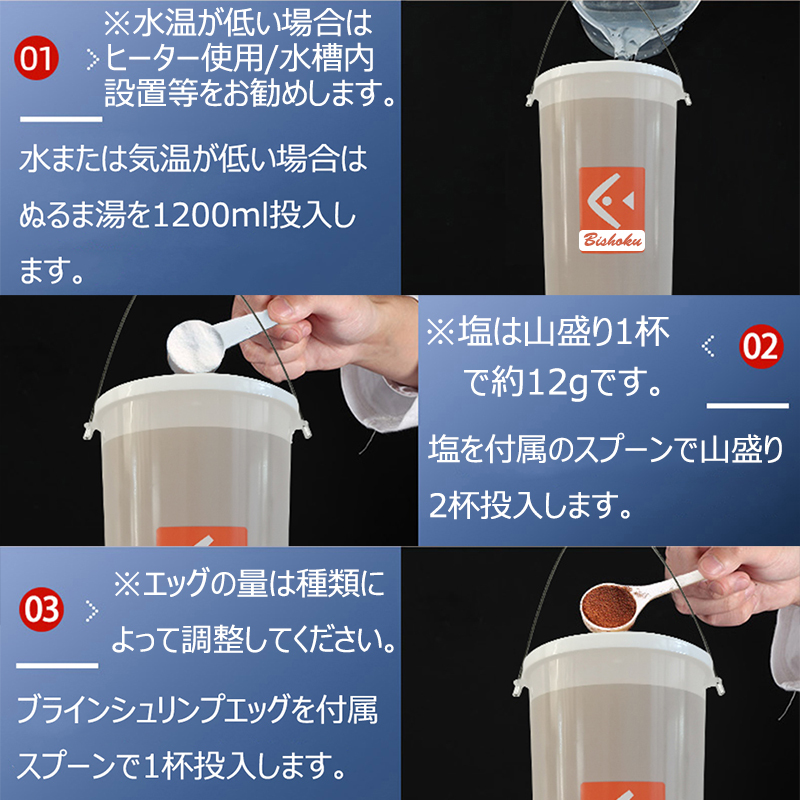 01

※水温が低い場合はヒーター使用/水槽内設置等をお勧めします。

水または気温が低い場合はぬるま湯を1200ml投入します。

Bishoku

※塩は山盛り1杯で約12gです。

02

塩を付属のスプーンで山盛り2杯投入します。

03

※エッグの量は種類によって調整してください。

ブラインシュリンプエッグを付属スプーンで1杯投入します。