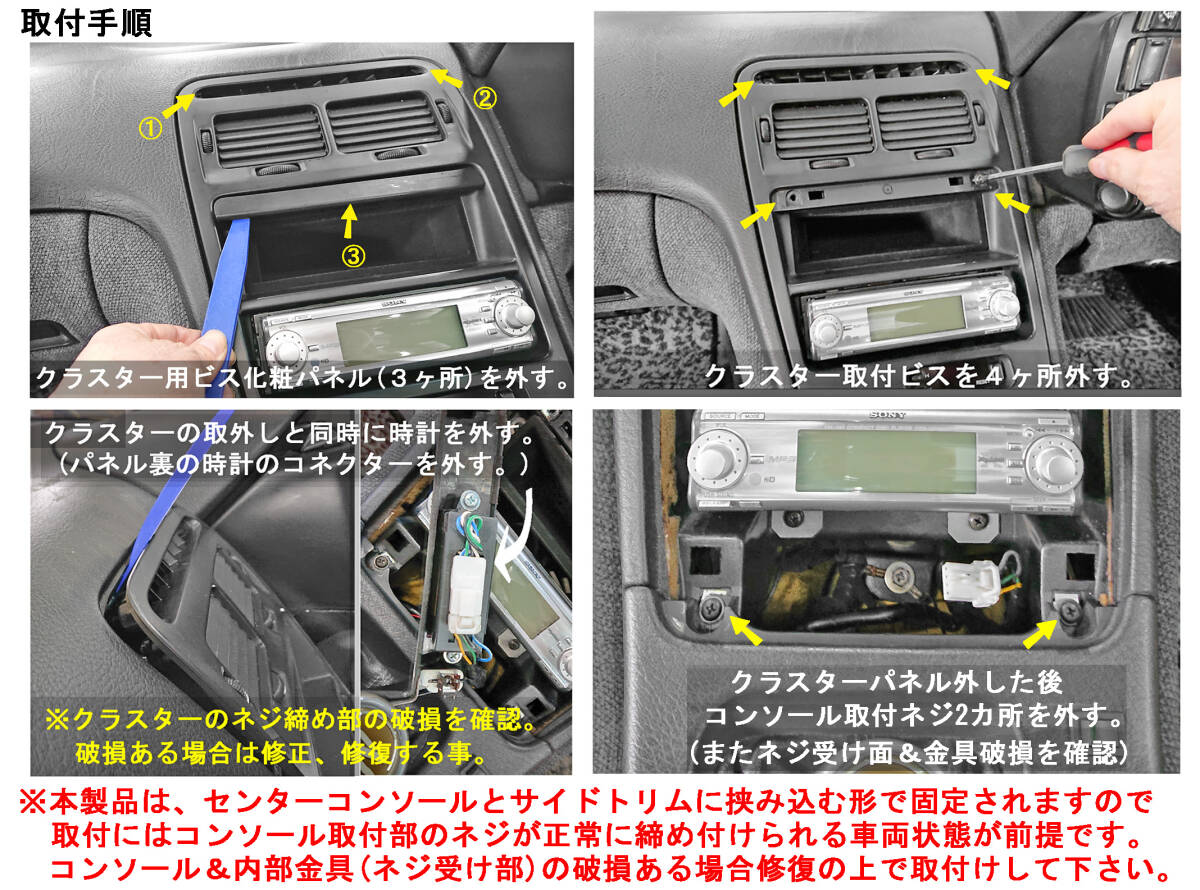 取付手順

①
②
③
クラスター用ビス化粧パネル（３ヶ所）を外す。

クラスター取付ビスを４ヶ所外す。

クラスターの取外しと同時に時計を外す。
（パネル裏の時計のコネクターを外す。）

※クラスターのネジ締め部の破損を確認。
破損ある場合は修正、修復する事。

SONY

クラスターパネル外した後
コンソール取付ネジ2カ所を外す。
（またネジ受け面＆金具破損を確認）

※本製品は、センターコンソールとサイドトリムに挟み込む形で固定されますので
取付にはコンソール取付部のネジが正常に締め付けられる車両状態が前提です。
コンソール＆内部金具（ネジ受け部）の破損ある場合修復の上で取付けして下さい。