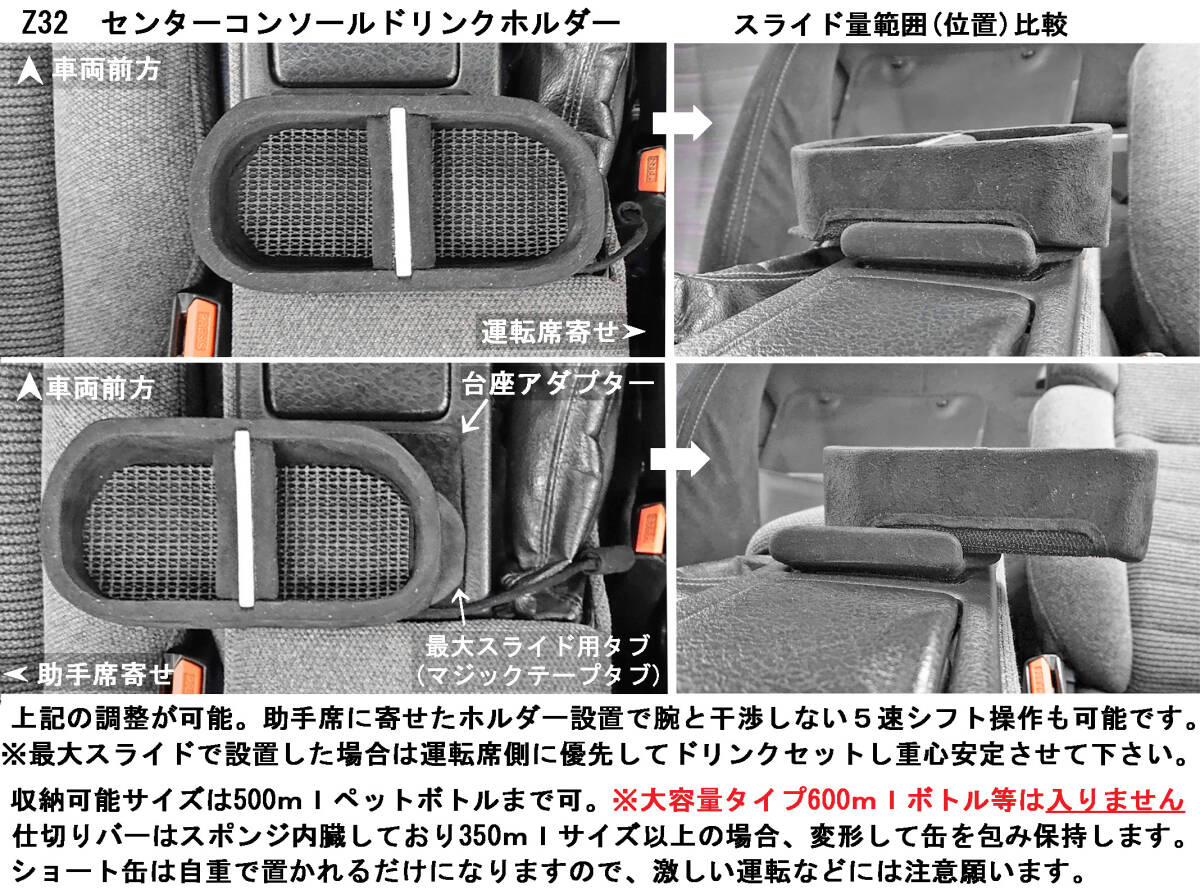 Z32　センターコンソールドリンクホルダー　　スライド量範囲（位置）比較

車両前方

運転席寄せ

車両前方

台座アダプター

最大スライド用タブ
（マジックテープタブ）

助手席寄せ

上記の調整が可能。助手席に寄せたホルダー設置で腕と干渉しない５速シフト操作も可能です。
※最大スライドで設置した場合は運転席側に優先してドリンクセットし重心安定させて下さい。

収納可能サイズは500ｍｌペットボトルまで可。※大容量タイプ600ｍｌボトル等は入りません
仕切りバーはスポンジ内臓しており350ｍｌサイズ以上の場合、変形して缶を包み保持します。
ショート缶は自重で置かれるだけになりますので、激しい運転などには注意願います。