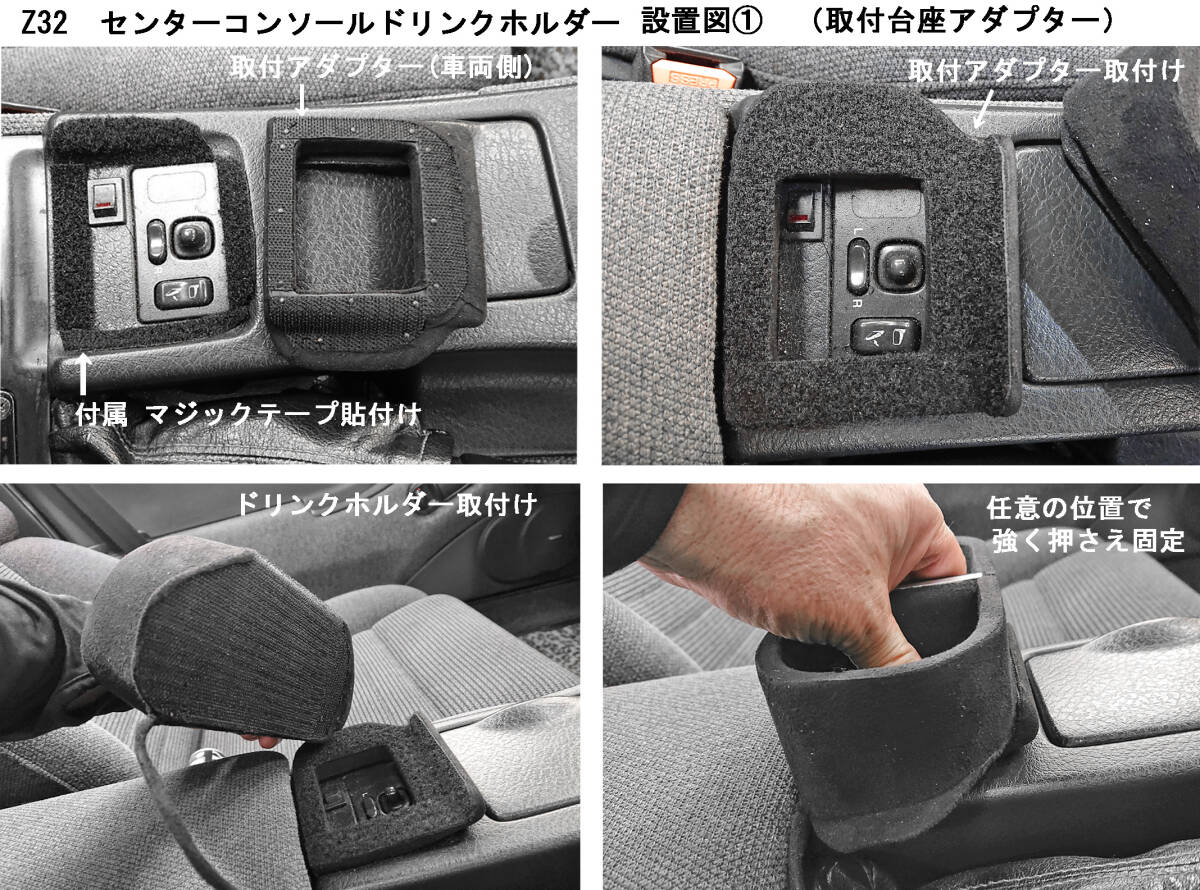 Z32 センターコンソールドリンクホルダー 設置図① （取付台座アダプター）

取付アダプター（車両側）

付属 マジックテープ貼付け

取付アダプター取付け

L

R

ドリンクホルダー取付け

任意の位置で
強く押さえ固定