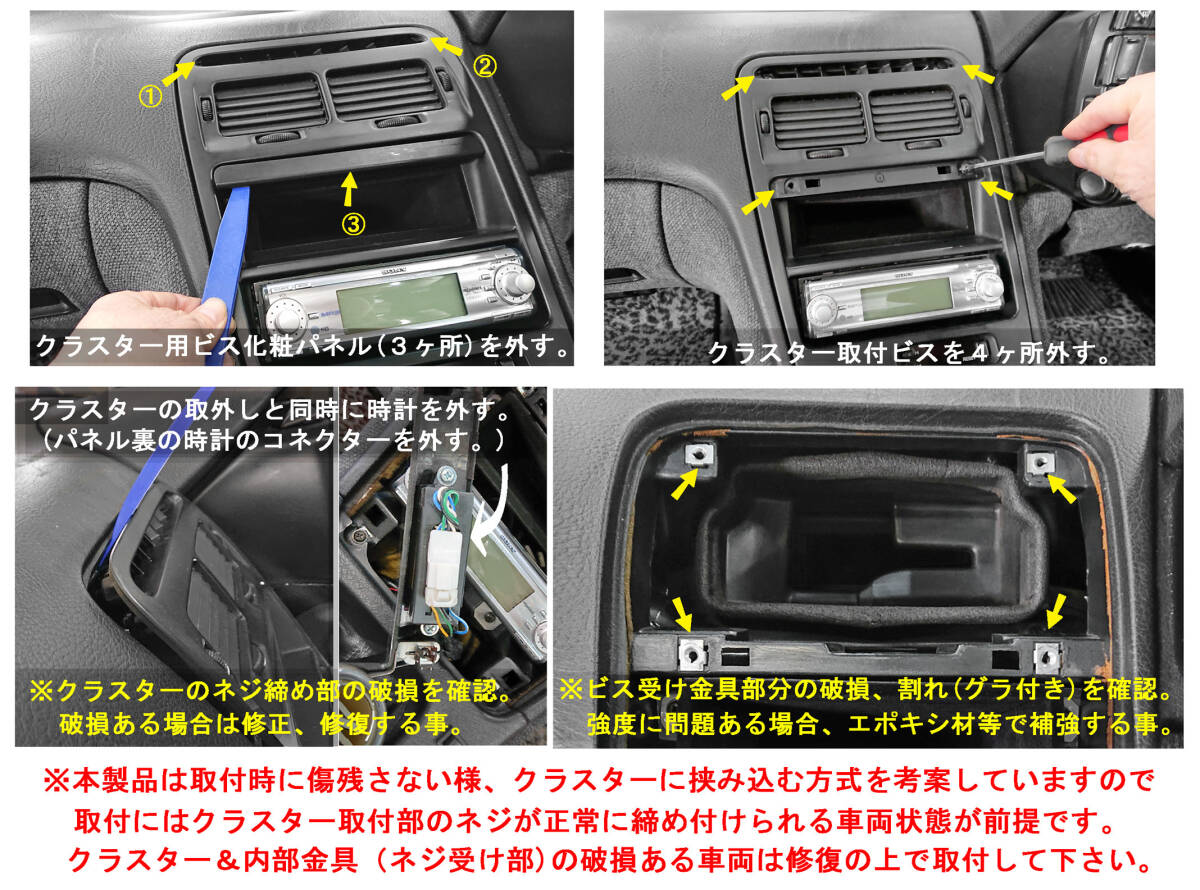 ①
②
③
クラスター用ビス化粧パネル（３ヶ所）を外す。

クラスター取付ビスを４ヶ所外す。

クラスターの取外しと同時に時計を外す。
（パネル裏の時計のコネクターを外す。）

※クラスターのネジ締め部の破損を確認。
破損ある場合は修正、修復する事。

※ビス受け金具部分の破損、割れ（グラ付き）を確認。
強度に問題ある場合、エポキシ材等で補強する事。

※本製品は取付時に傷残さない様、クラスターに挟み込む方式を考案していますので
取付にはクラスター取付部のネジが正常に締め付けられる車両状態が前提です。
クラスター＆内部金具（ネジ受け部）の破損ある車両は修復の上で取付して下さい。