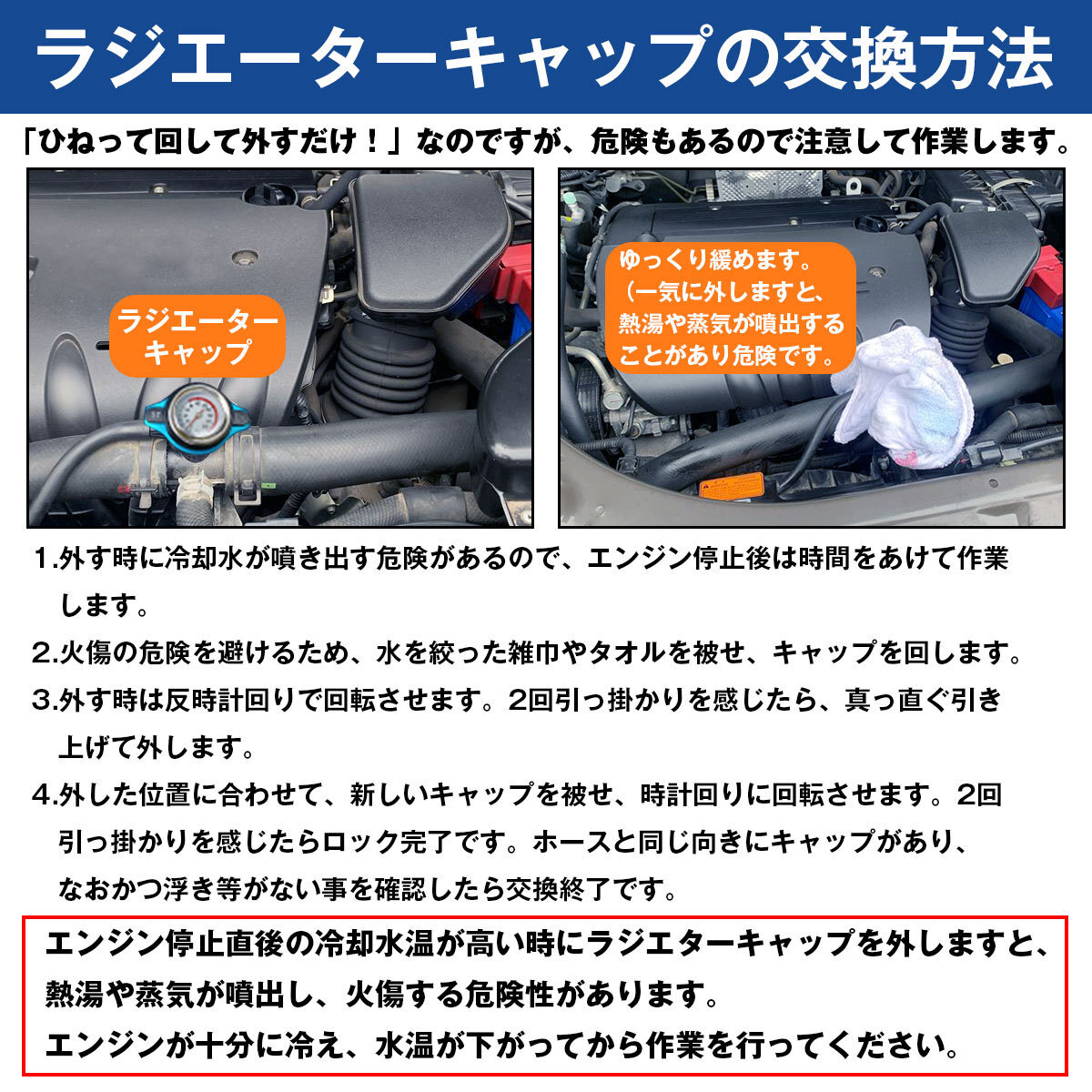 ラジエーターキャップの交換方法

「ひねって回して外すだけ！」なのですが、危険もあるので注意して作業します。

ラジエーターキャップ

ゆっくり緩めます。（一気に外しますと、熱湯や蒸気が噴出することがあり危険です。

1.外す時に冷却水が噴き出す危険があるので、エンジン停止後は時間をあけて作業します。

2.火傷の危険を避けるため、水を絞った雑巾やタオルを被せ、キャップを回します。

3.外す時は反時計回りで回転させます。2回引っ掛かりを感じたら、真っ直ぐ引き上げて外します。

4.外した位置に合わせて、新しいキャップを被せ、時計回りに回転させます。2回引っ掛かりを感じたらロック完了です。ホースと同じ向きにキャップがあり、なおかつ浮き等がない事を確認したら交換終了です。

エンジン停止直後の冷却水温が高い時にラジエターキャップを外しますと、熱湯や蒸気が噴出し、火傷する危険性があります。
エンジンが十分に冷え、水温が下がってから作業を行ってください。