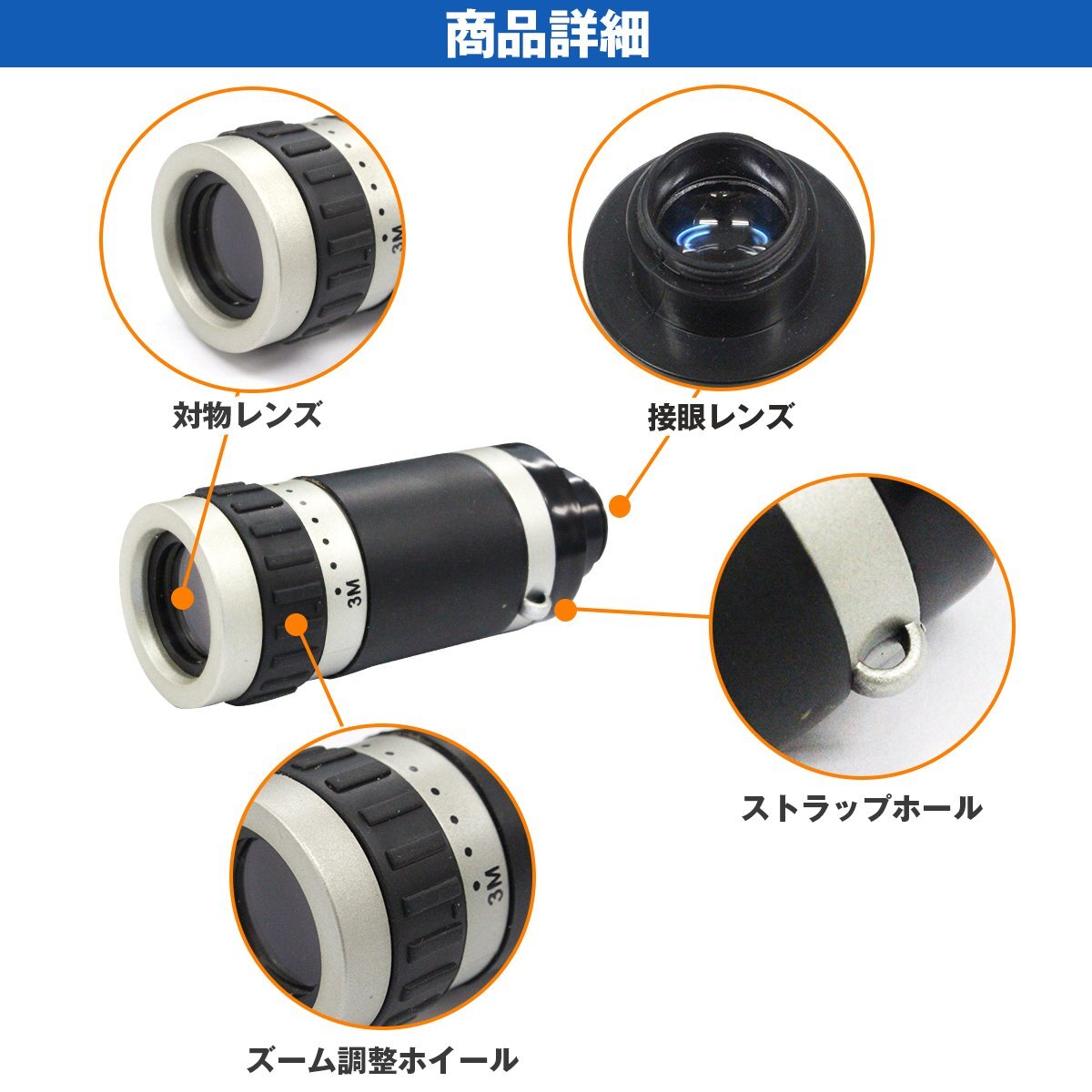 商品詳細

3M

対物レンズ

接眼レンズ

3M

ストラップホール

3M

ズーム調整ホイール