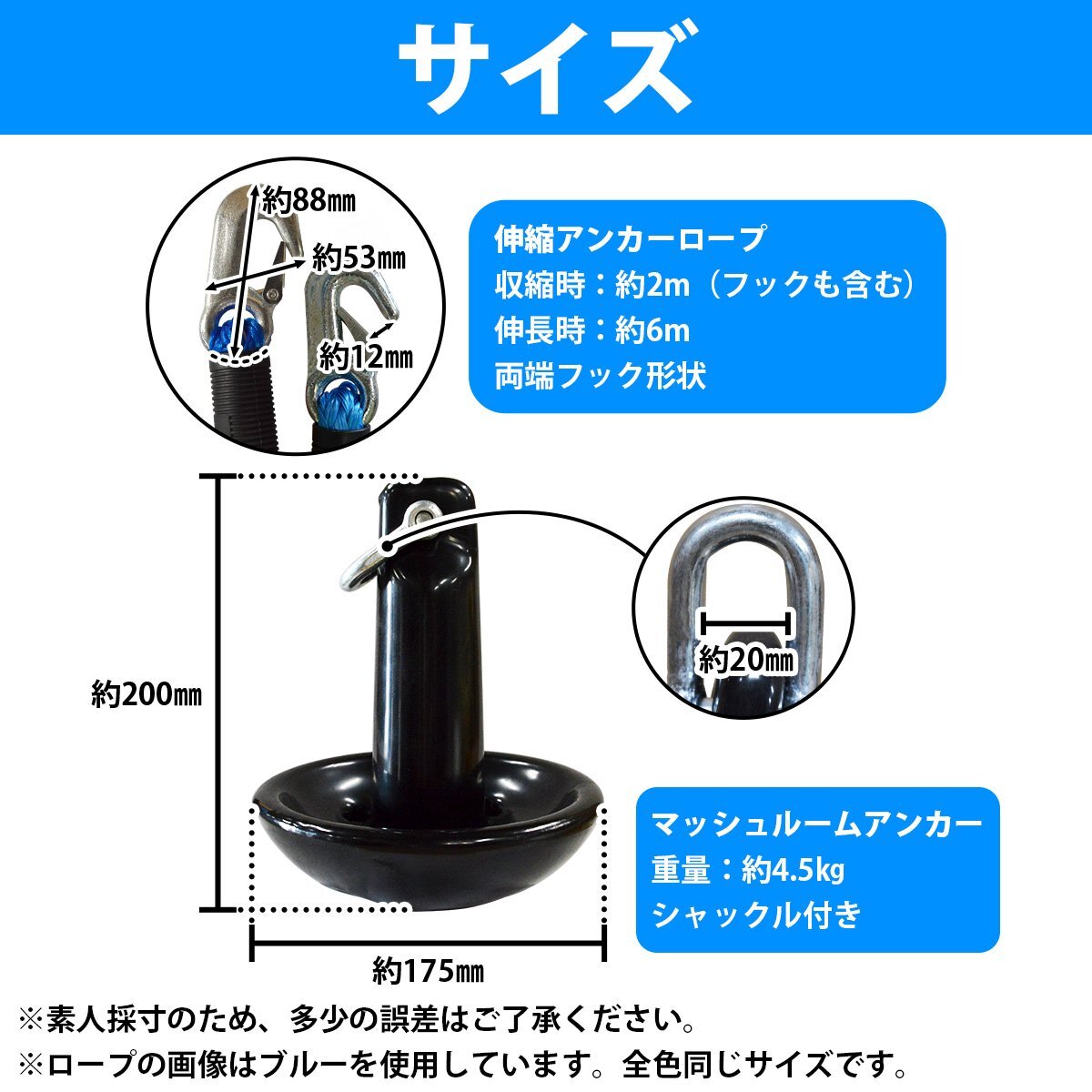 サイズ

約88㎜
約53㎜
約12㎜

伸縮アンカーロープ
収縮時：約2m（フックも含む）
伸長時：約6m
両端フック形状

約200㎜

約20㎜

マッシュルームアンカー
重量：約4.5kg
シャックル付き

約175㎜

※素人採寸のため、多少の誤差はご了承ください。
※ロープの画像はブルーを使用しています。全色同じサイズです。