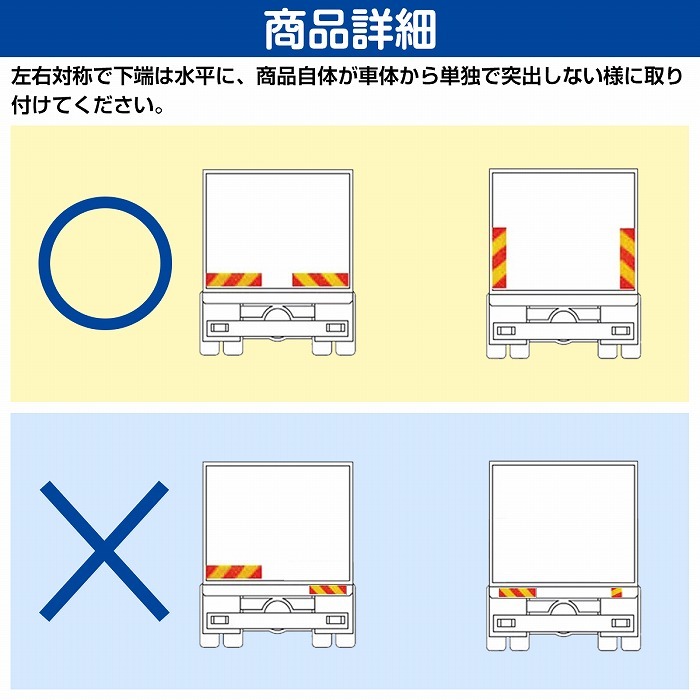 商品詳細

左右対称で下端は水平に、商品自体が車体から単独で突出しない様に取り付けてください。