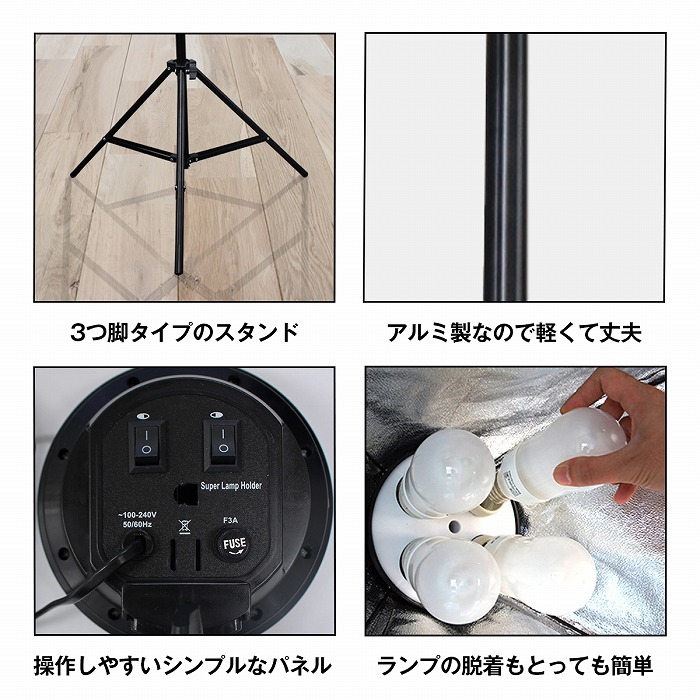 3つ脚タイプのスタンド

アルミ製なので軽くて丈夫

Super Lamp Holder

~100-240V
50/60Hz

F3A

FUSE

操作しやすいシンプルなパネル

ランプの脱着もとっても簡単