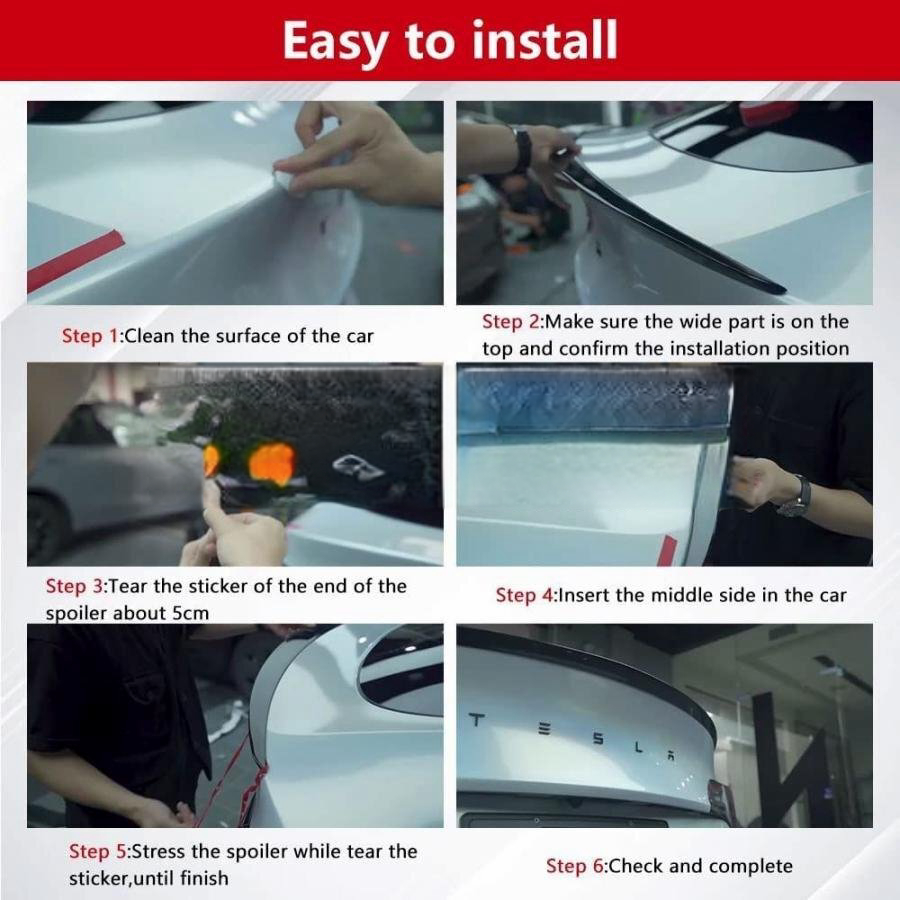 Easy to install

Step 1:Clean the surface of the car

Step 2:Make sure the wide part is on the top and confirm the installation position

Step 3:Tear the sticker of the end of the spoiler about 5cm

Step 4:Insert the middle side in the car

Step 5:Stress the spoiler while tear the sticker,until finish

TESLA

Step 6:Check and complete