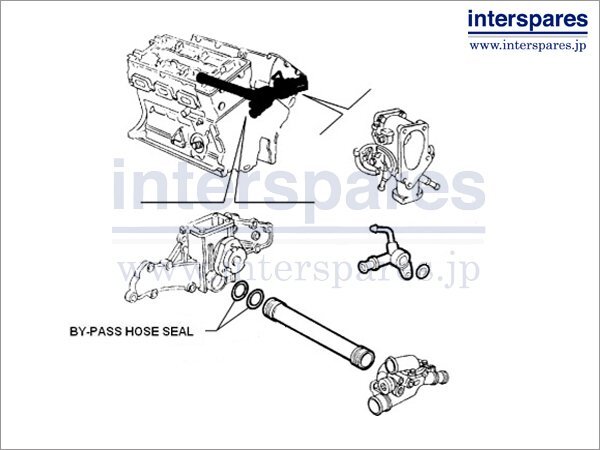 interspares
www.interspares.jp

interspares
www.interspares.jp

BY-PASS HOSE SEAL