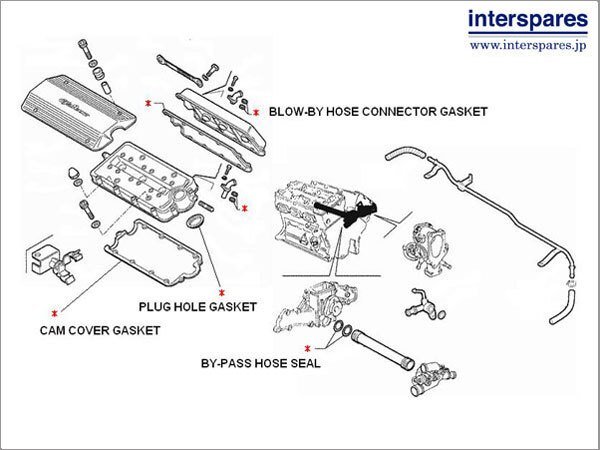 interspares
www.interspares.jp

BLOW-BY HOSE CONNECTOR GASKET

PLUG HOLE GASKET

CAM COVER GASKET

BY-PASS HOSE SEAL