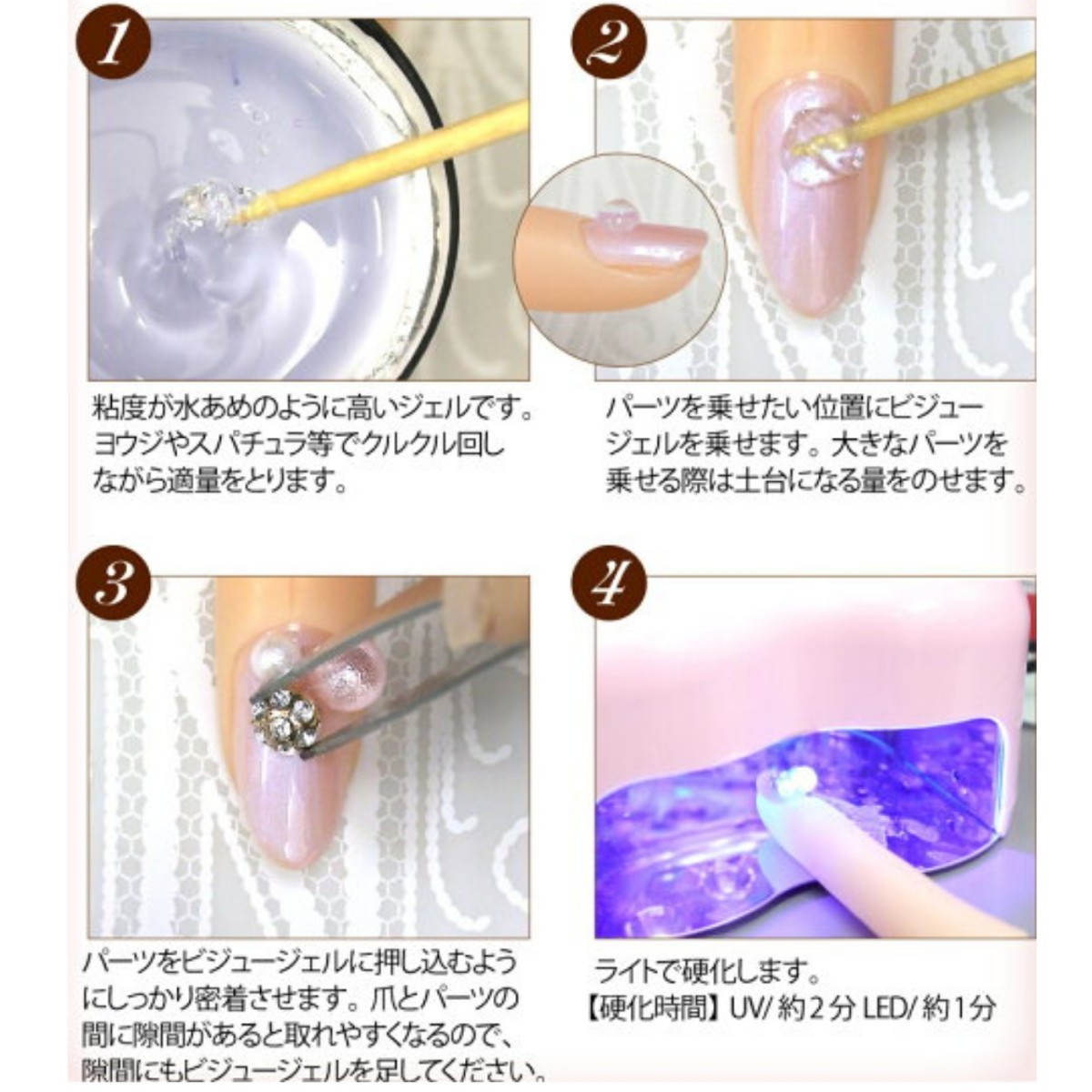 1

粘度が水あめのように高いジェルです。ヨウジやスパチュラ等でクルクル回しながら適量をとります。

2

パーツを乗せたい位置にビジュージェルを乗せます。大きなパーツを乗せる際は土台になる量をのせます。

3

パーツをビジュージェルに押し込むようにしっかり密着させます。爪とパーツの間に隙間があると取れやすくなるので、隙間にもビジュージェルを足してください。

4

ライトで硬化します。
【硬化時間】UV/ 約２分 LED/ 約1分