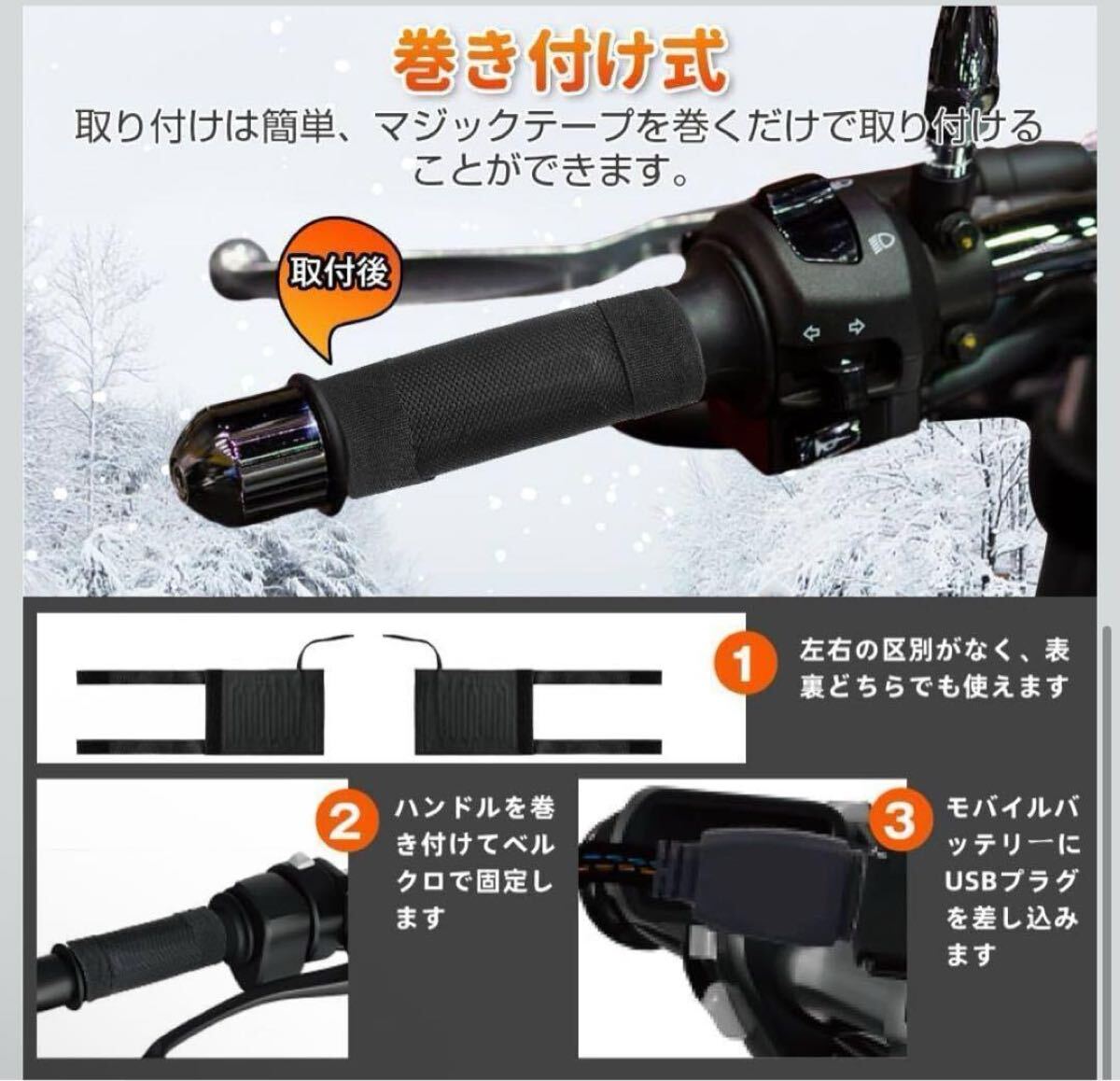 巻き付け式

取り付けは簡単、マジックテープを巻くだけで取り付けることができます。

取付後

1 左右の区別がなく、表裏どちらでも使えます

2 ハンドルを巻き付けてベルクロで固定します

3 モバイルバッテリーにUSBプラグを差し込みます