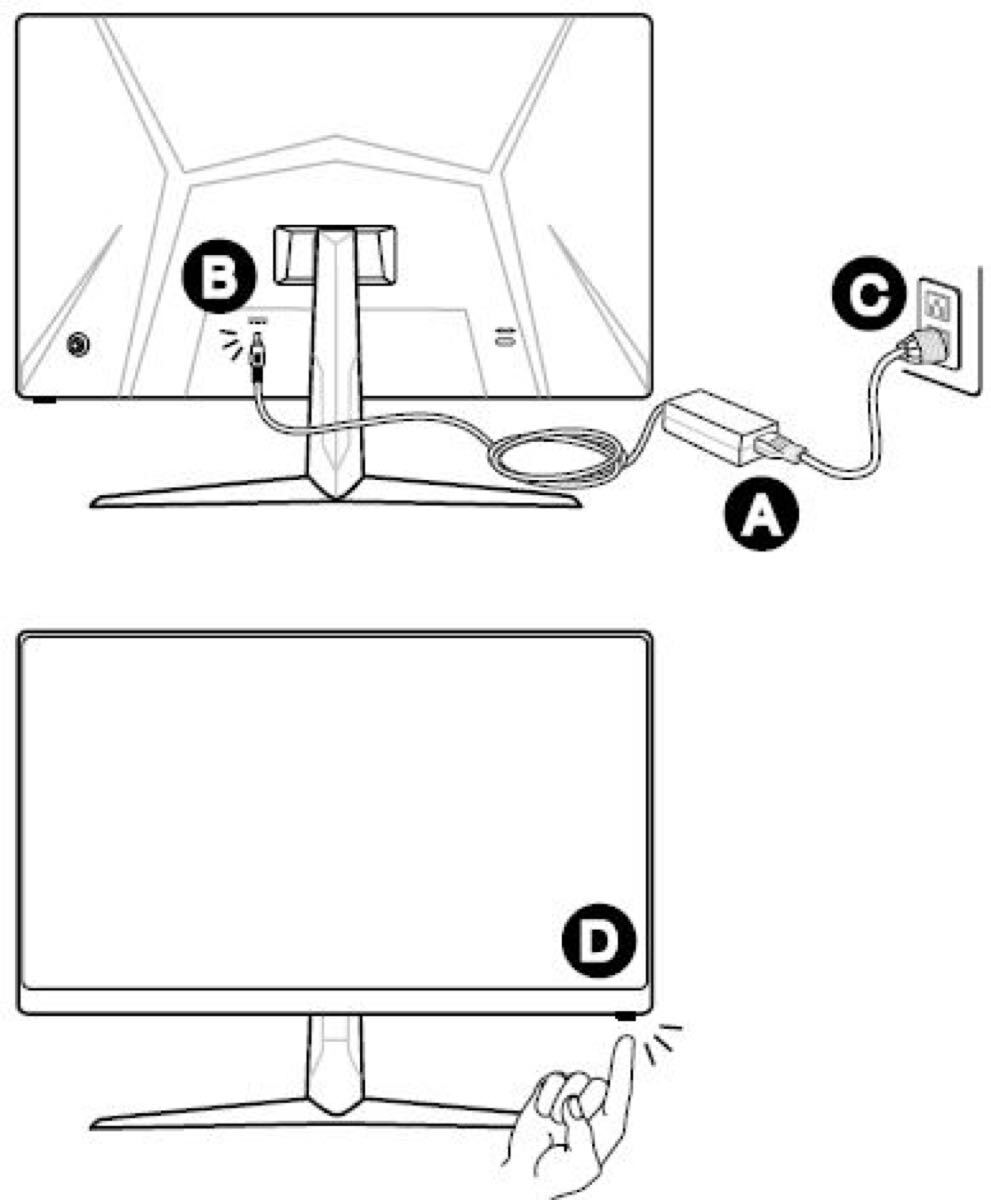 B
C
A
D