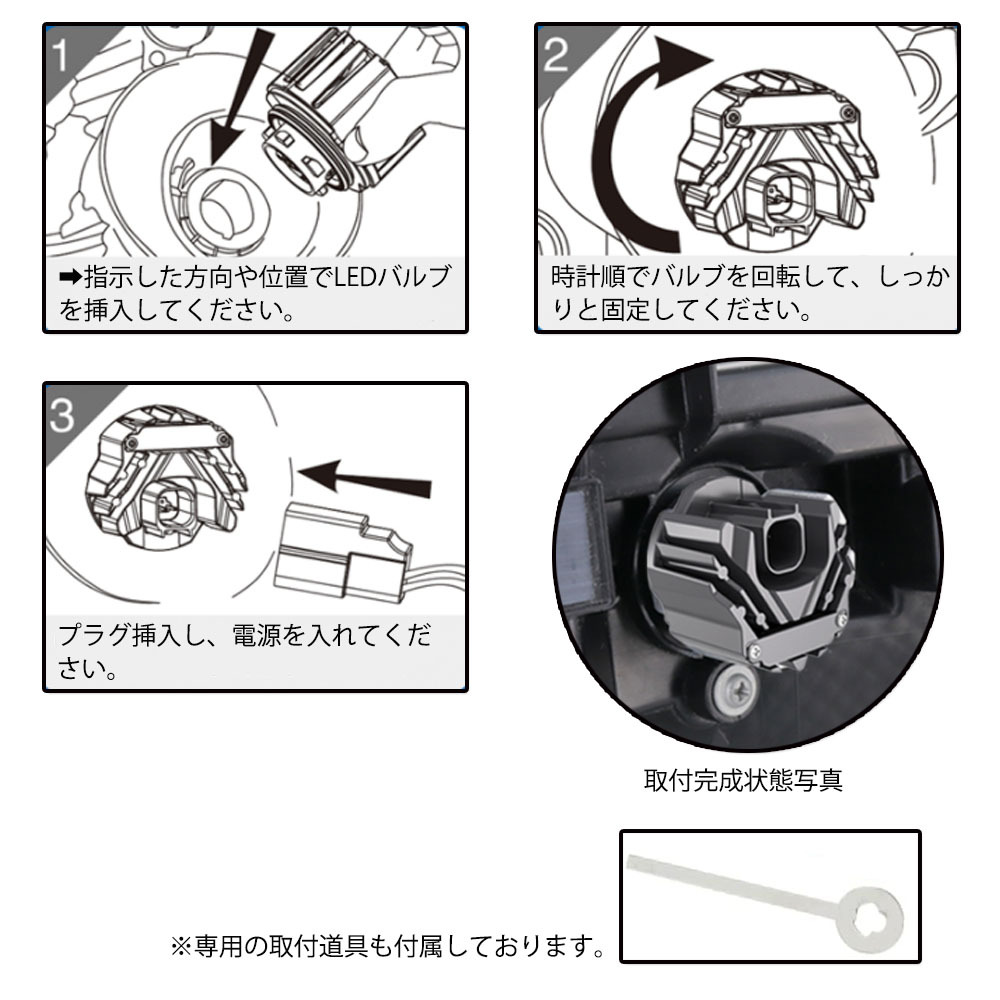 1

➡指示した方向や位置でLEDバルブを挿入してください。

2

時計順でバルブを回転して、しっかりと固定してください。

3

プラグ挿入し、電源を入れてください。

取付完成状態写真

※専用の取付道具も付属しております。