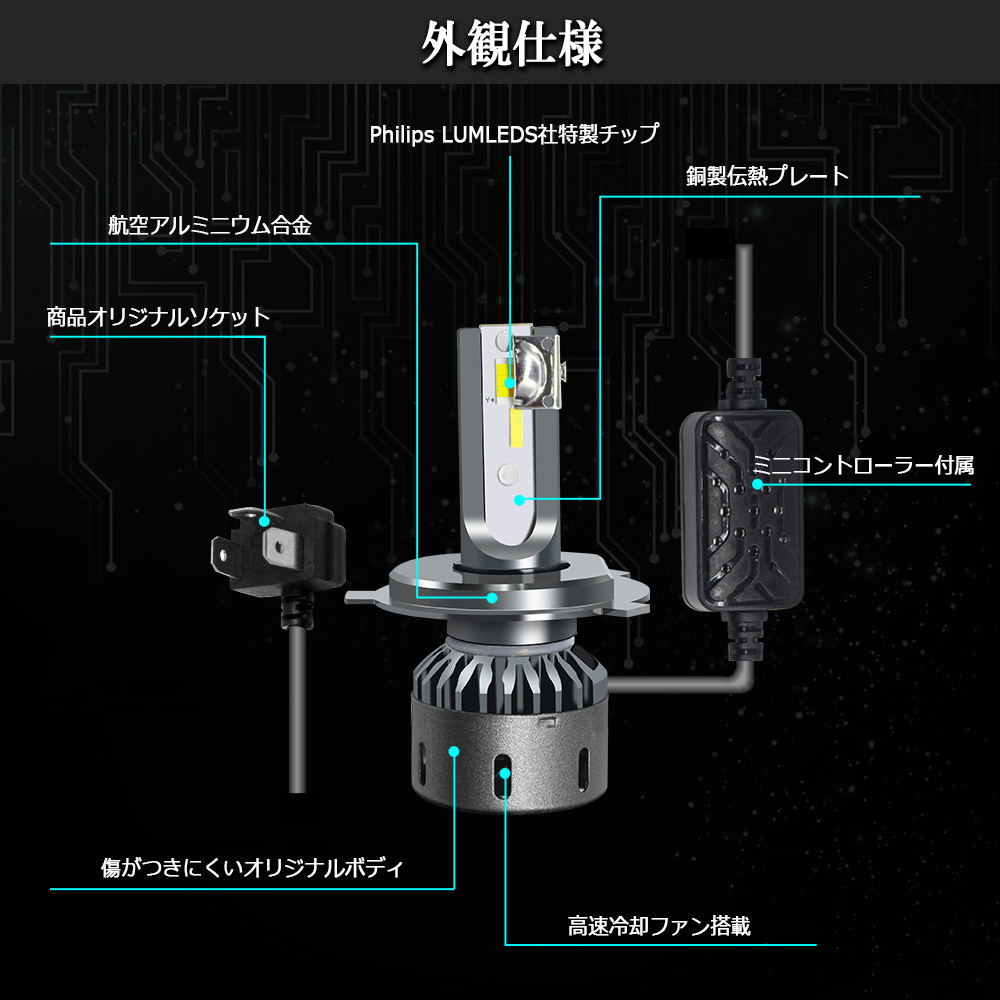 外観仕様

Philips LUMLEDS社特製チップ

銅製伝熱プレート

航空アルミニウム合金

商品オリジナルソケット

ミニコントローラー付属

傷がつきにくいオリジナルボディ

高速冷却ファン搭載