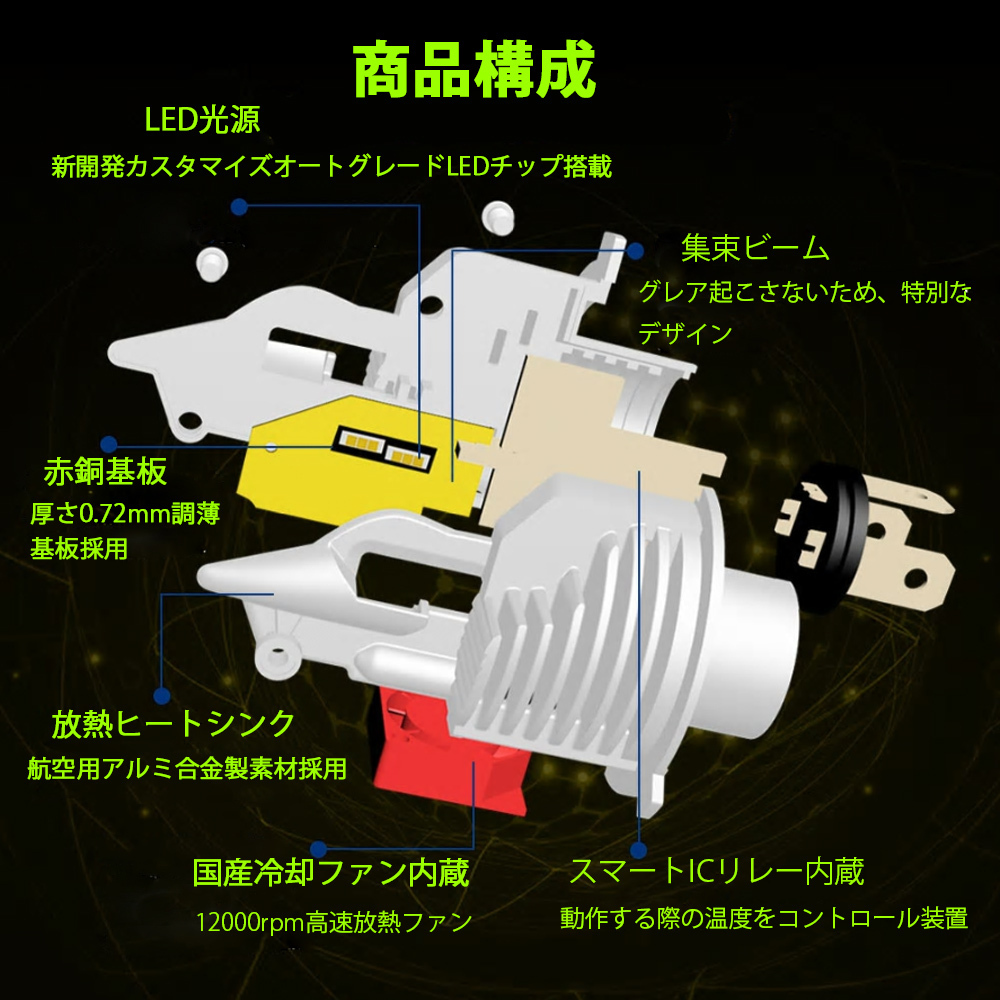 商品構成

LED光源
新開発カスタマイズオートグレードLEDチップ搭載

集束ビーム
グレア起こさないため、特別なデザイン

赤銅基板
厚さ0.72mm調薄基板採用

放熱ヒートシンク
航空用アルミ合金製素材採用

国産冷却ファン内蔵
12000rpm高速放熱ファン

スマートICリレー内蔵
動作する際の温度をコントロール装置