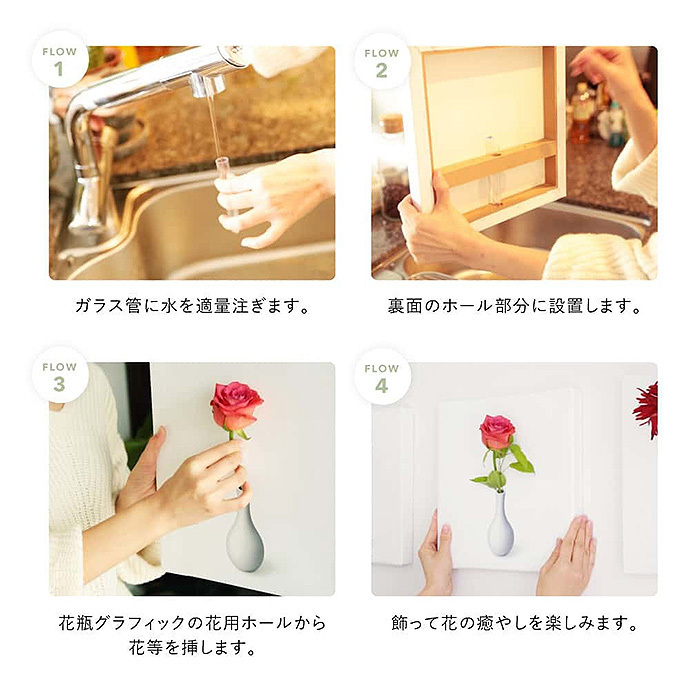 FLOW 1

ガラス管に水を適量注ぎます。

FLOW 2

裏面のホール部分に設置します。

FLOW 3

花瓶グラフィックの花用ホールから花等を挿します。

FLOW 4

飾って花の癒やしを楽しみます。