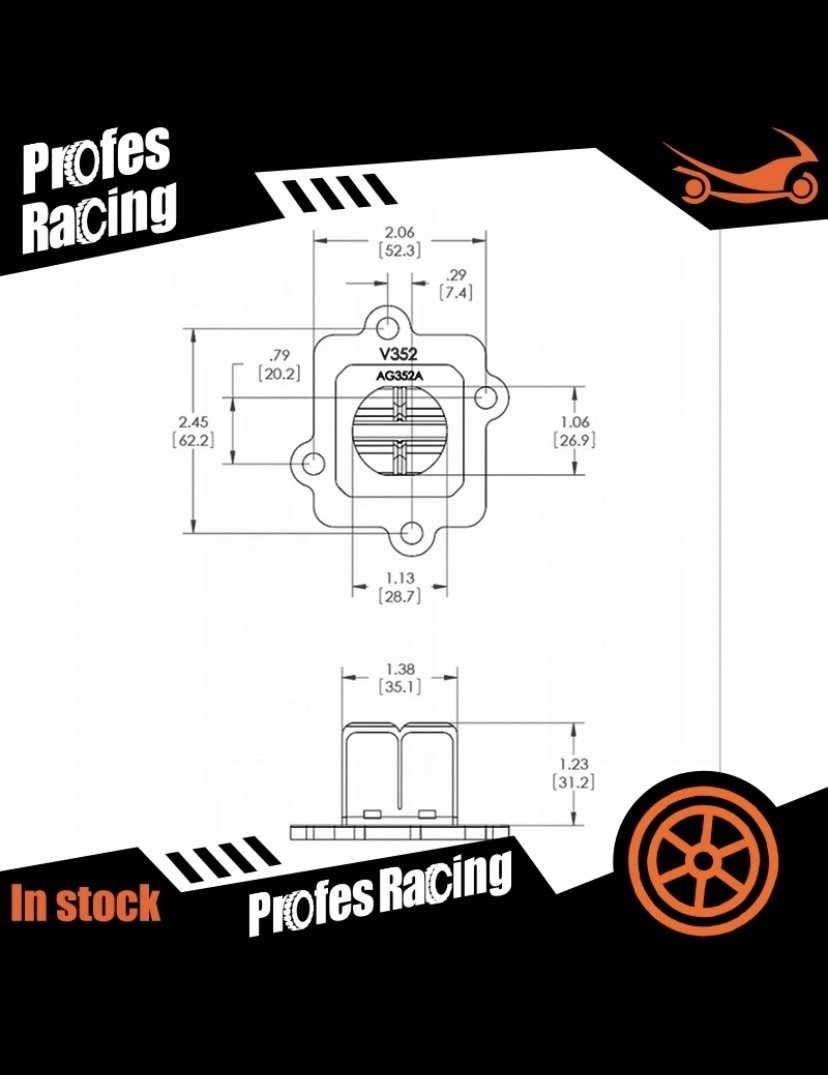 Profes Racing

2.06
[52.3]

.29
[7.4]

.79
[20.2]

V352
AG352A

2.45
[62.2]

1.06
[26.9]

1.13
[28.7]

1.38
[35.1]

1.23
[31.2]

In stock

Profes Racing