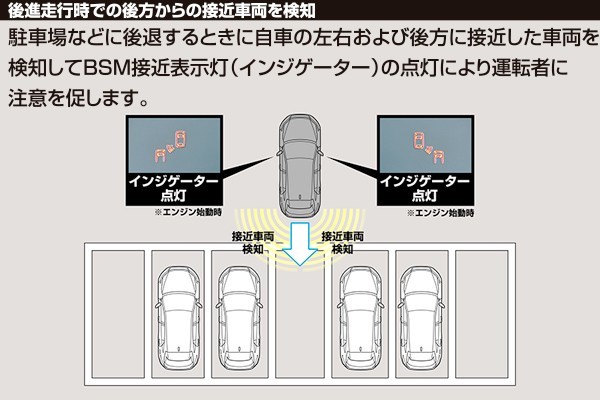 後進走行時での後方からの接近車両を検知

駐車場などに後退するときに自車の左右および後方に接近した車両を検知してBSM接近表示灯（インジゲーター）の点灯により運転者に注意を促します。

インジゲーター点灯
※エンジン始動時

インジゲーター点灯
※エンジン始動時

接近車両検知

接近車両検知