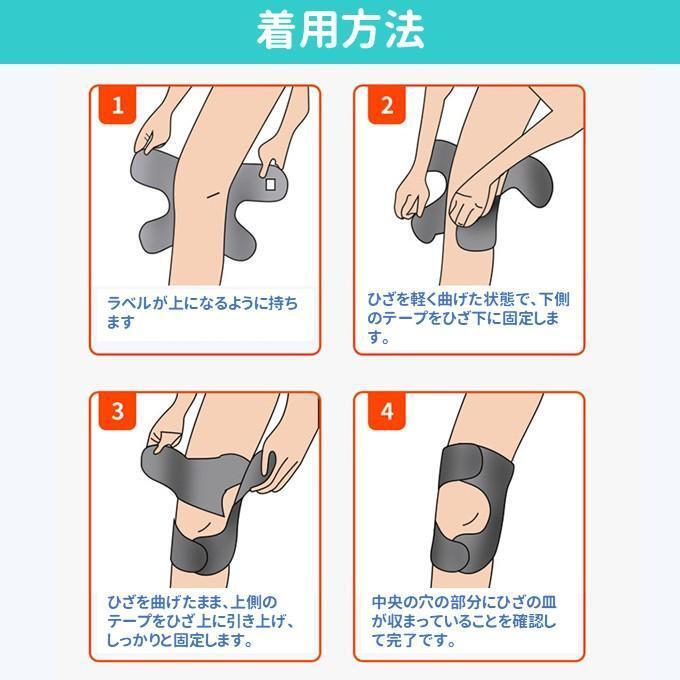 着用方法

1

ラベルが上になるように持ちます

2

ひざを軽く曲げた状態で、下側のテープをひざ下に固定します。

3

ひざを曲げたまま、上側のテープをひざ上に引き上げ、しっかりと固定します。

4

中央の穴の部分にひざの皿が収まっていることを確認して完了です。