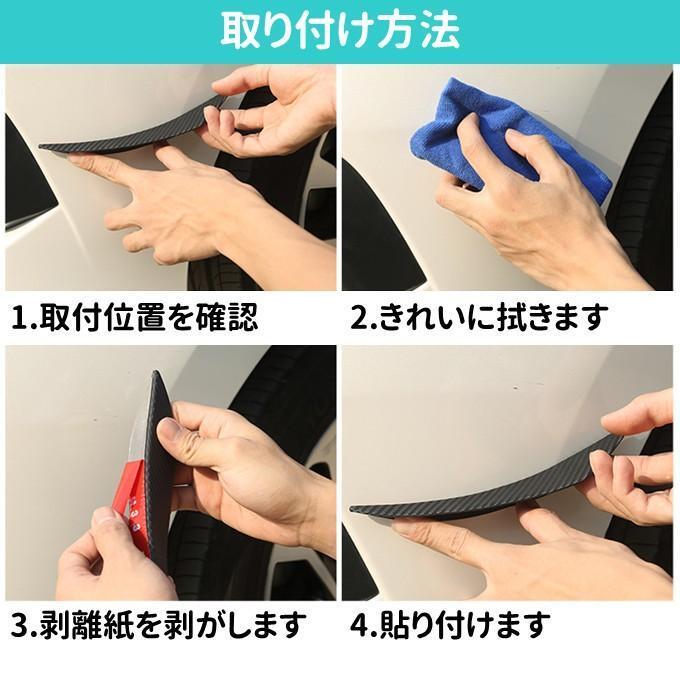 取り付け方法

1.取付位置を確認

2.きれいに拭きます

3.剥離紙を剥がします

4.貼り付けます