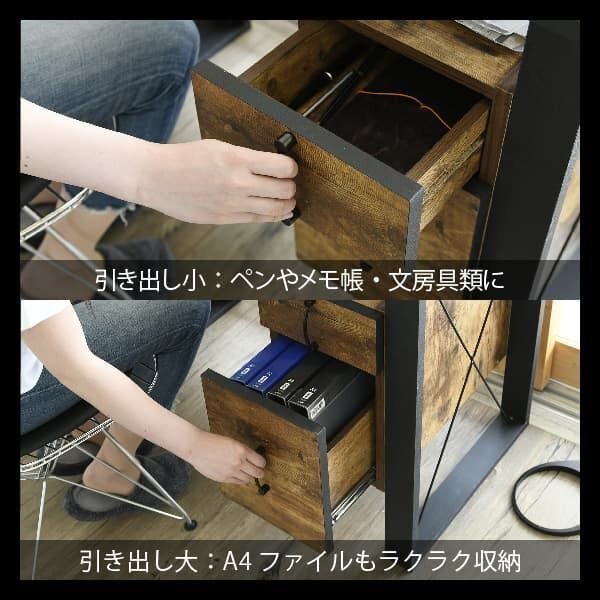 引き出し小：ペンやメモ帳・文房具類に

引き出し大：A4 ファイルもラクラク収納