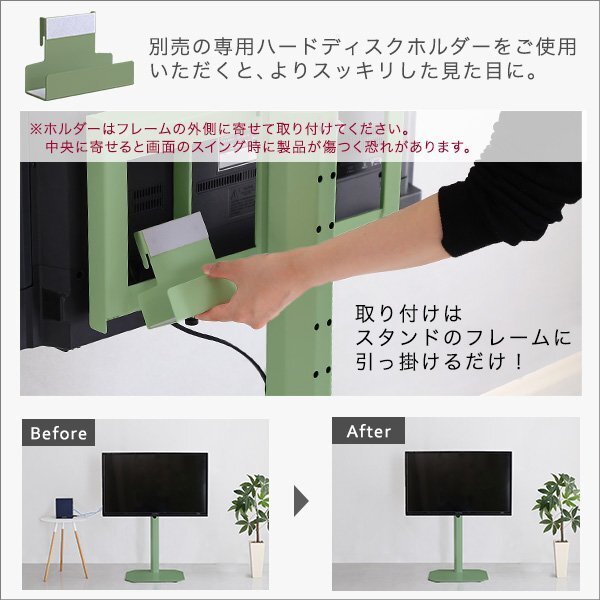 別売の専用ハードディスクホルダーをご使用いただくと、よりスッキリした見た目に。

※ホルダーはフレームの外側に寄せて取り付けてください。
中央に寄せると画面のスイング時に製品が傷つく恐れがあります。

取り付けは
スタンドのフレームに
引っ掛けるだけ！

Before

After