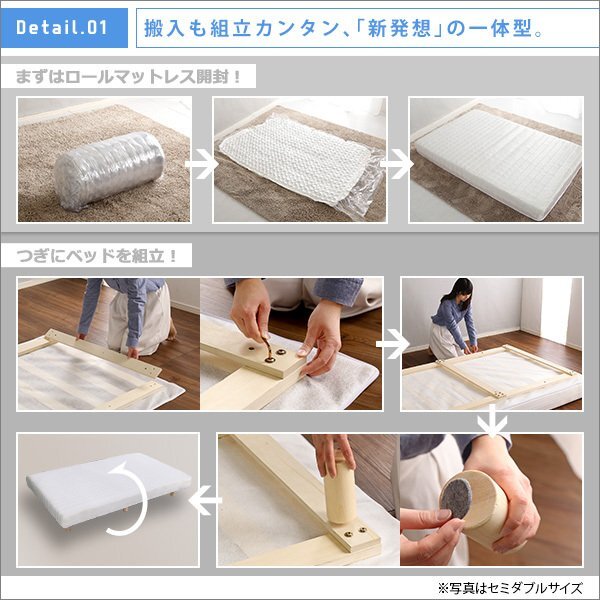 Detail.01

搬入も組立カンタン、「新発想」の一体型。

まずはロールマットレス開封！

つぎにベッドを組立！

※写真はセミダブルサイズ