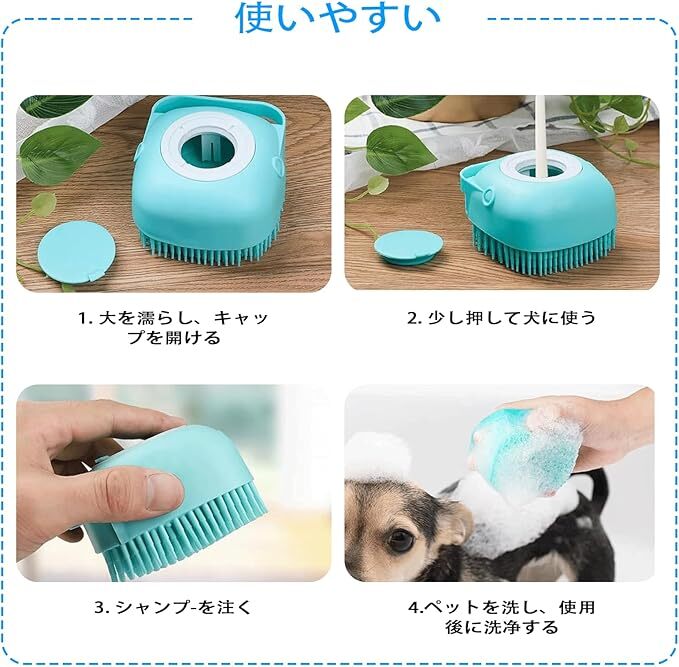 使いやすい

1. 大を濡らし、キャップを開ける

2. 少し押して犬に使う

3. シャンプ-を注く

4.ペットを洗し、使用後に洗浄する