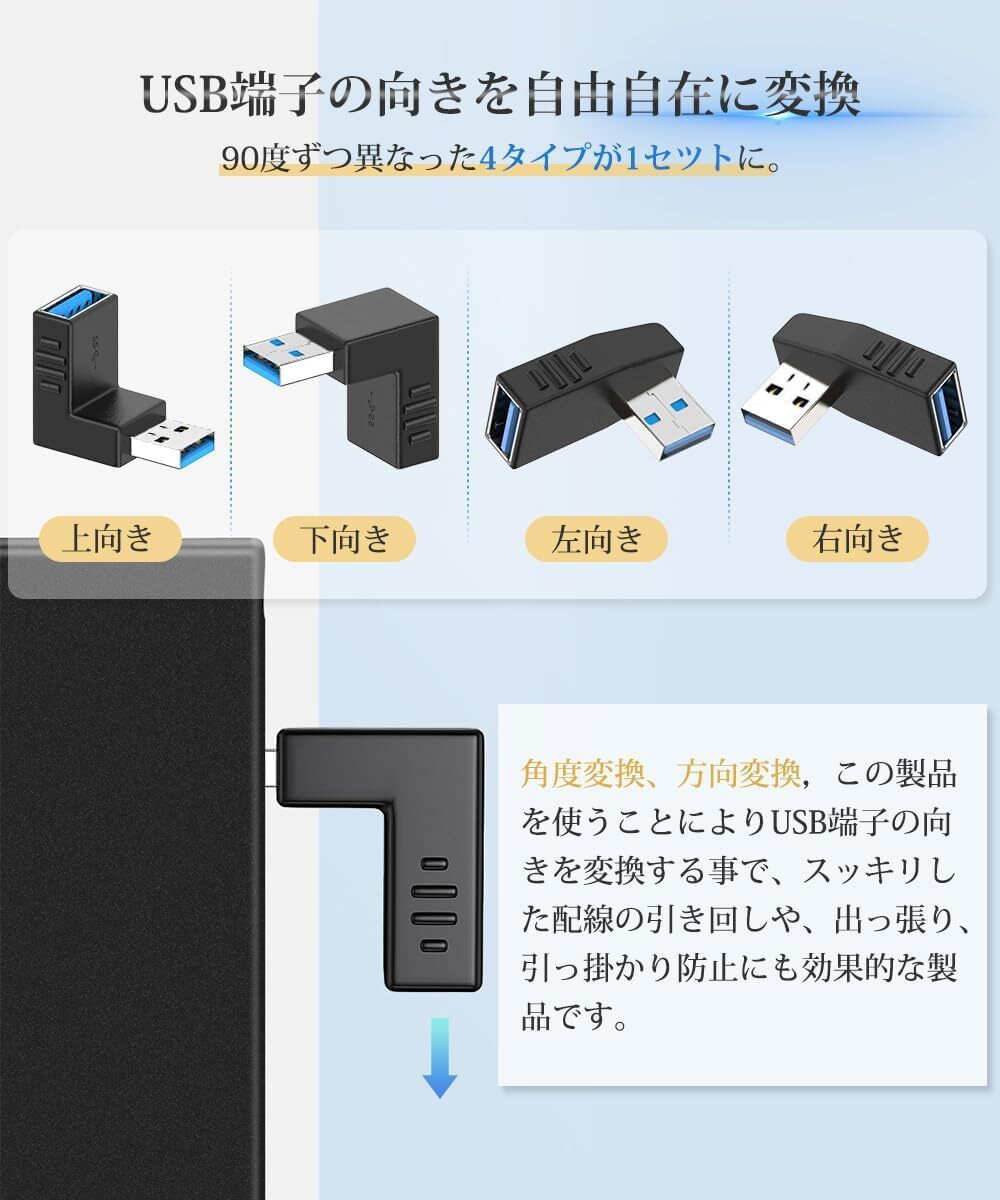 USB端子の向きを自由自在に変換

90度ずつ異なった4タイプが1セットに。

上向き

下向き

左向き

右向き

角度変換、方向変換，この製品を使うことによりUSB端子の向きを変換する事で、スッキリした配線の引き回しや、出っ張り、引っ掛かり防止にも効果的な製品です。