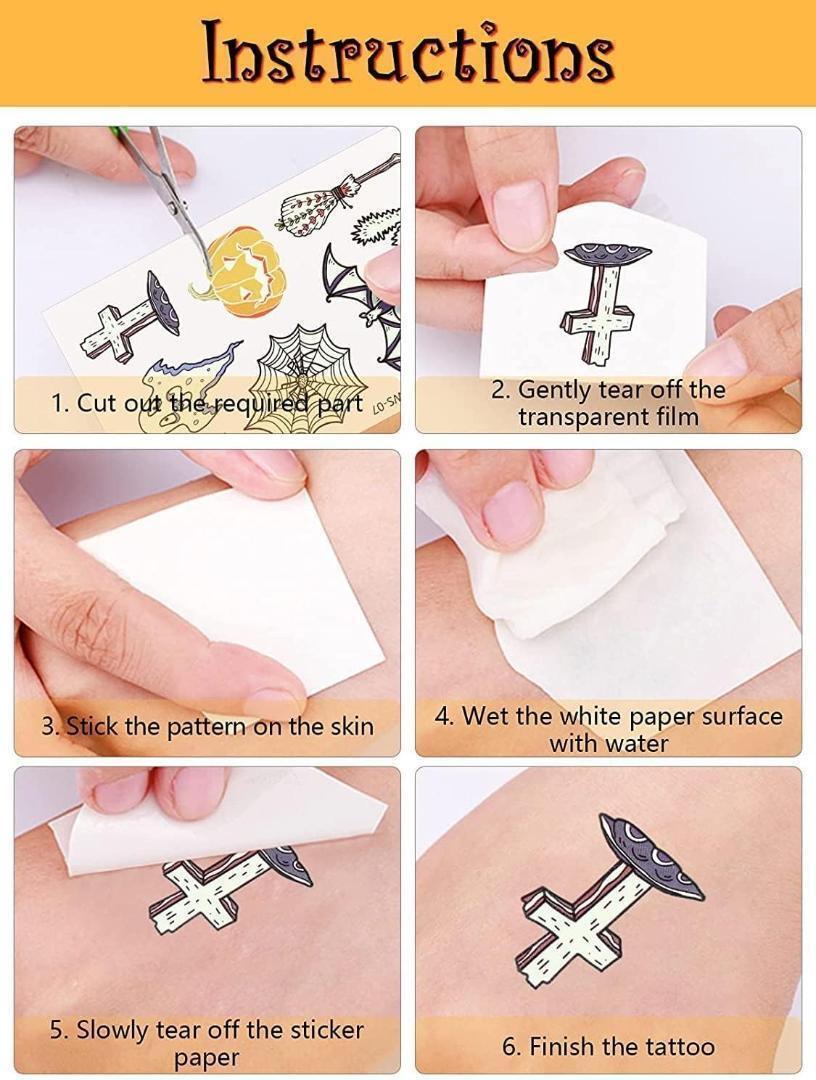 Instructions

1. Cut out the required part

LO-SN

2. Gently tear off the transparent film

3. Stick the pattern on the skin

4. Wet the white paper surface with water

5. Slowly tear off the sticker paper

6. Finish the tattoo