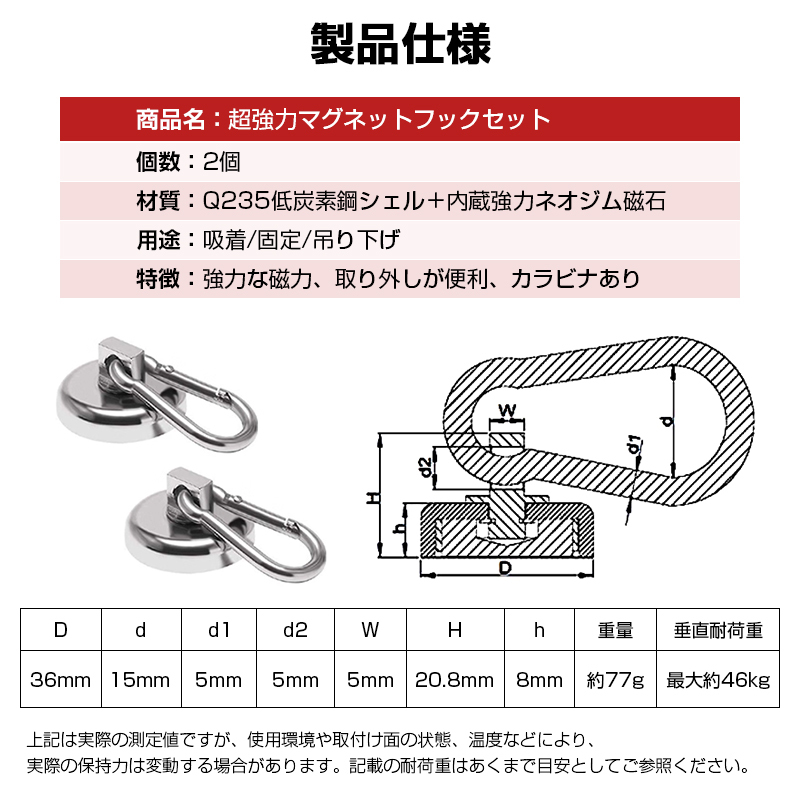 製品仕様

商品名：超強力マグネットフックセット

個数：2個

材質：Q235低炭素鋼シェル＋内蔵強力ネオジム磁石

用途：吸着/固定/吊り下げ

特徴：強力な磁力、取り外しが便利、カラビナあり

W
d
d1
d2
H
h
D

| D | d | d1 | d2 | W | H | h | 重量 | 垂直耐荷重 |
|---|---|---|---|---|---|---|---|---|
| 36mm | 15mm | 5mm | 5mm | 5mm | 20.8mm | 8mm | 約77g | 最大約46kg |

上記は実際の測定値ですが、使用環境や取付け面の状態、温度などにより、実際の保持力は変動する場合があります。記載の耐荷重はあくまで目安としてご参照ください。